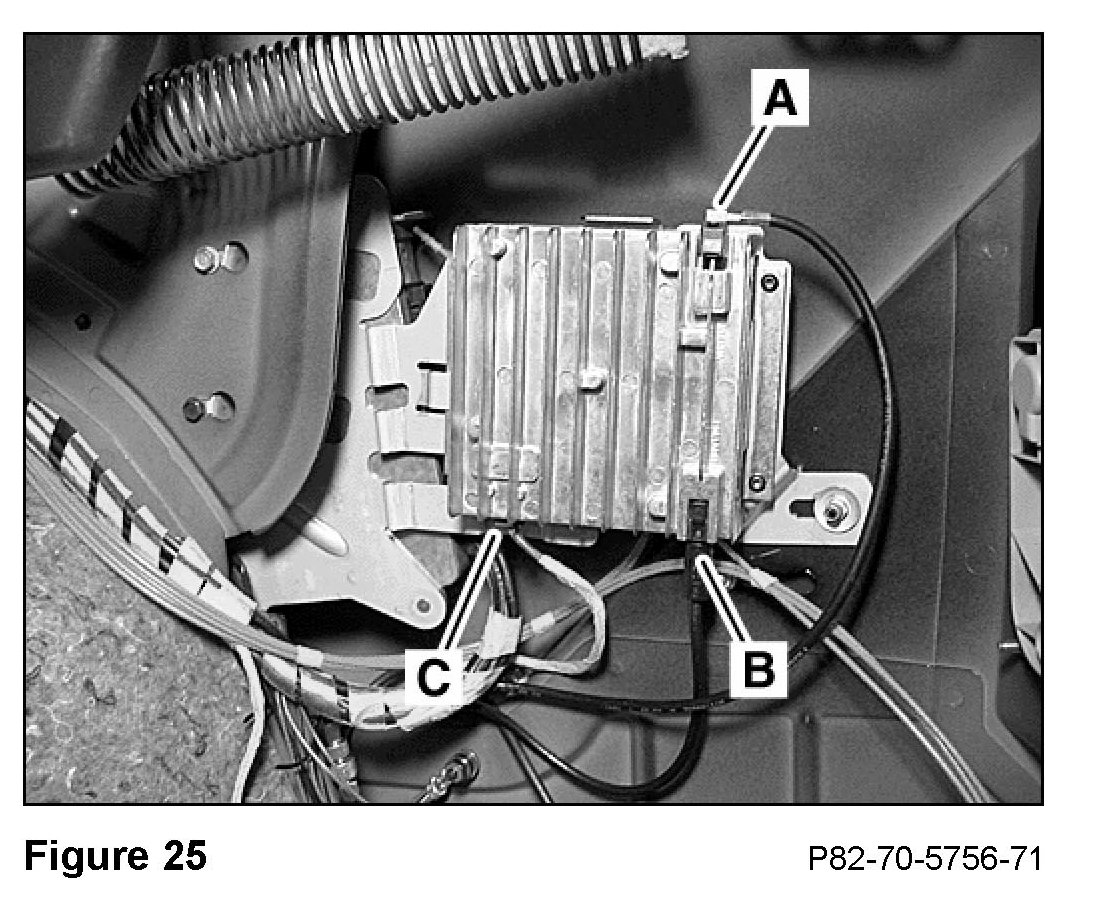 A

C

B

Figure 25

P82-70-5756-71