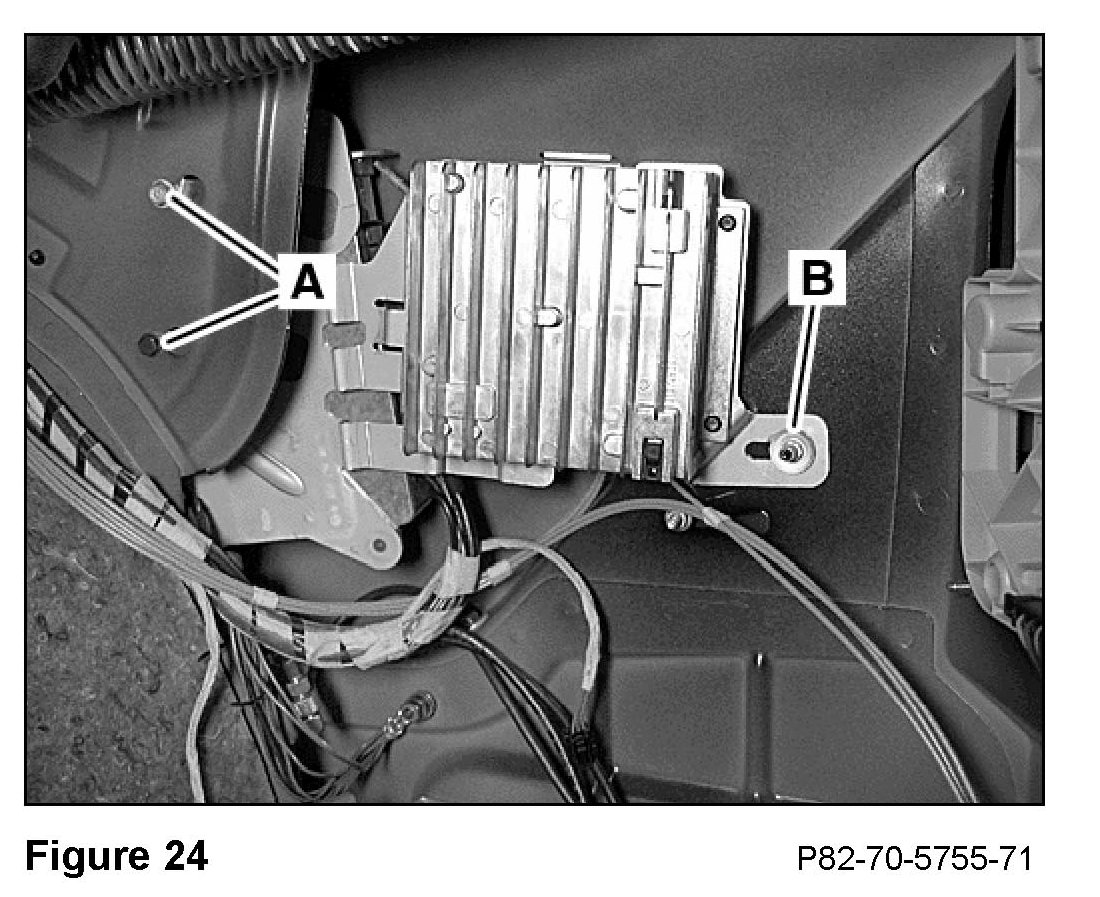 A

B

Figure 24

P82-70-5755-71