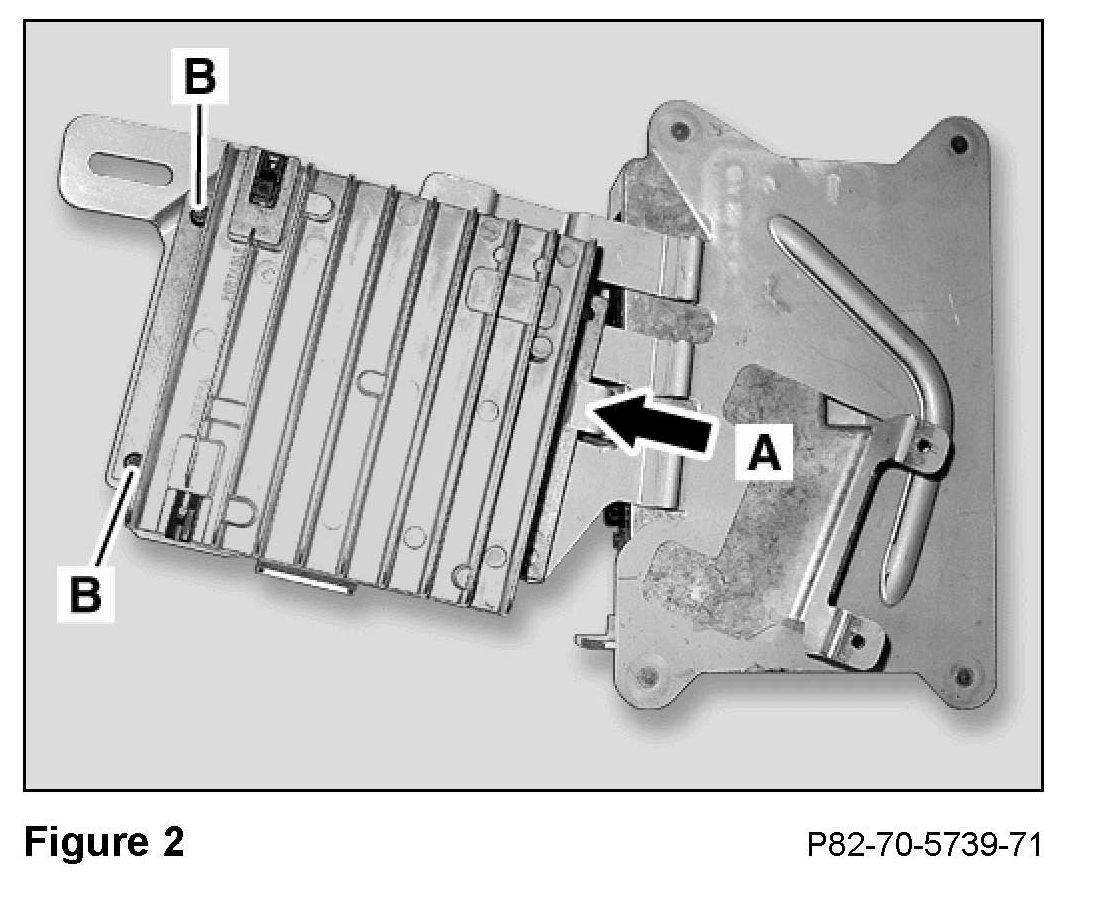 B

A

B

Figure 2

P82-70-5739-71