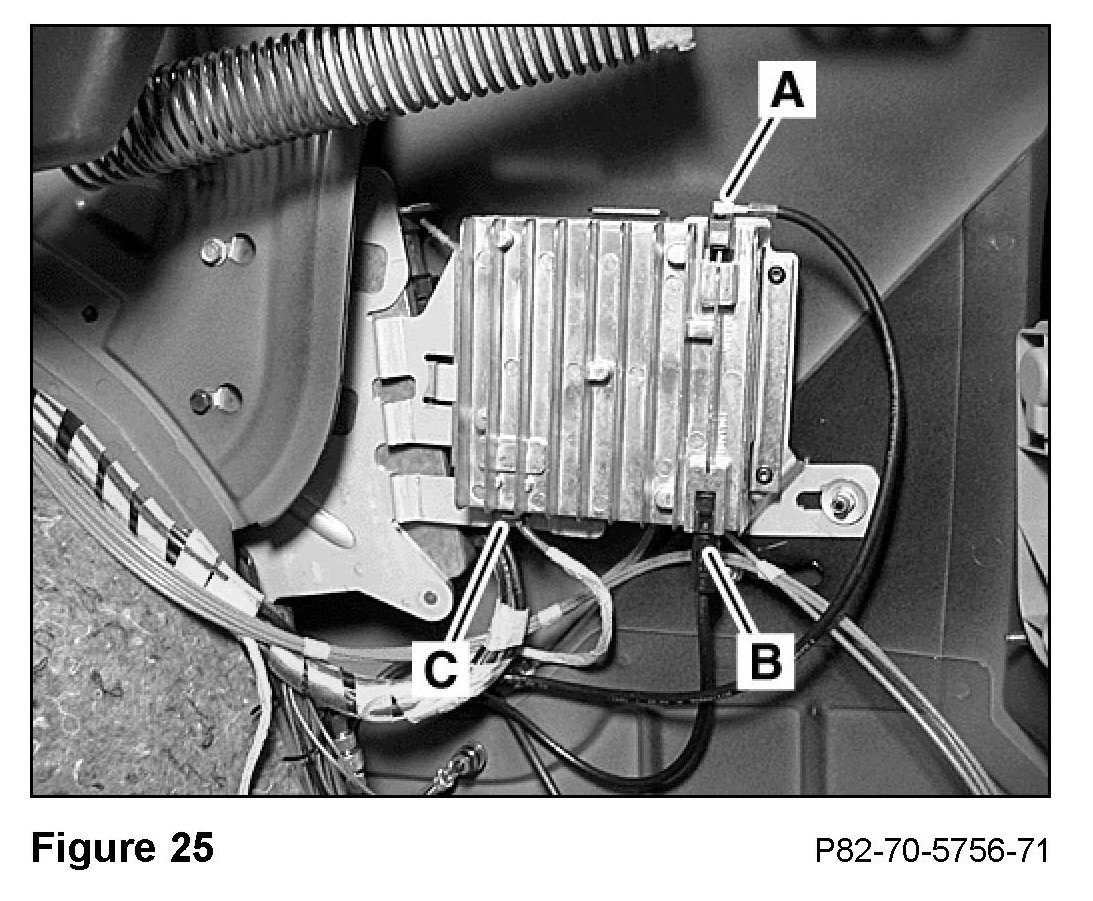 A

C

B

Figure 25

P82-70-5756-71