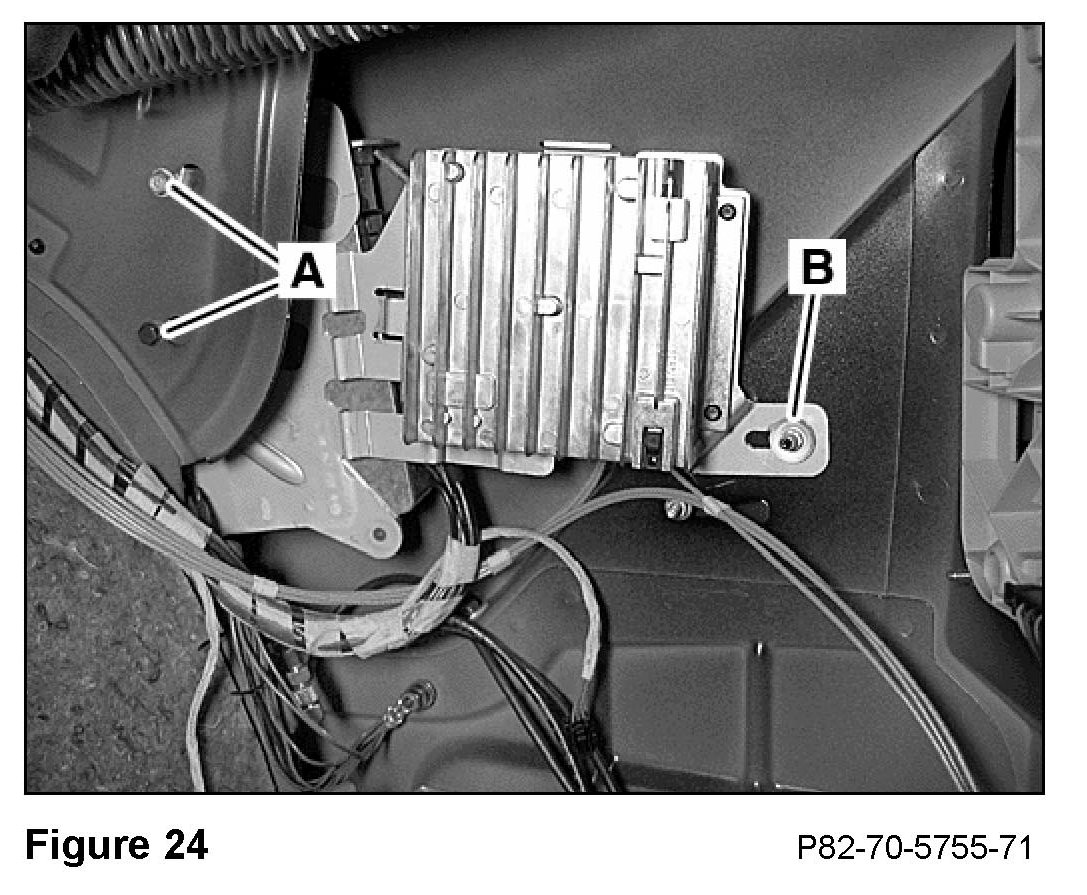 A
B
Figure 24
P82-70-5755-71