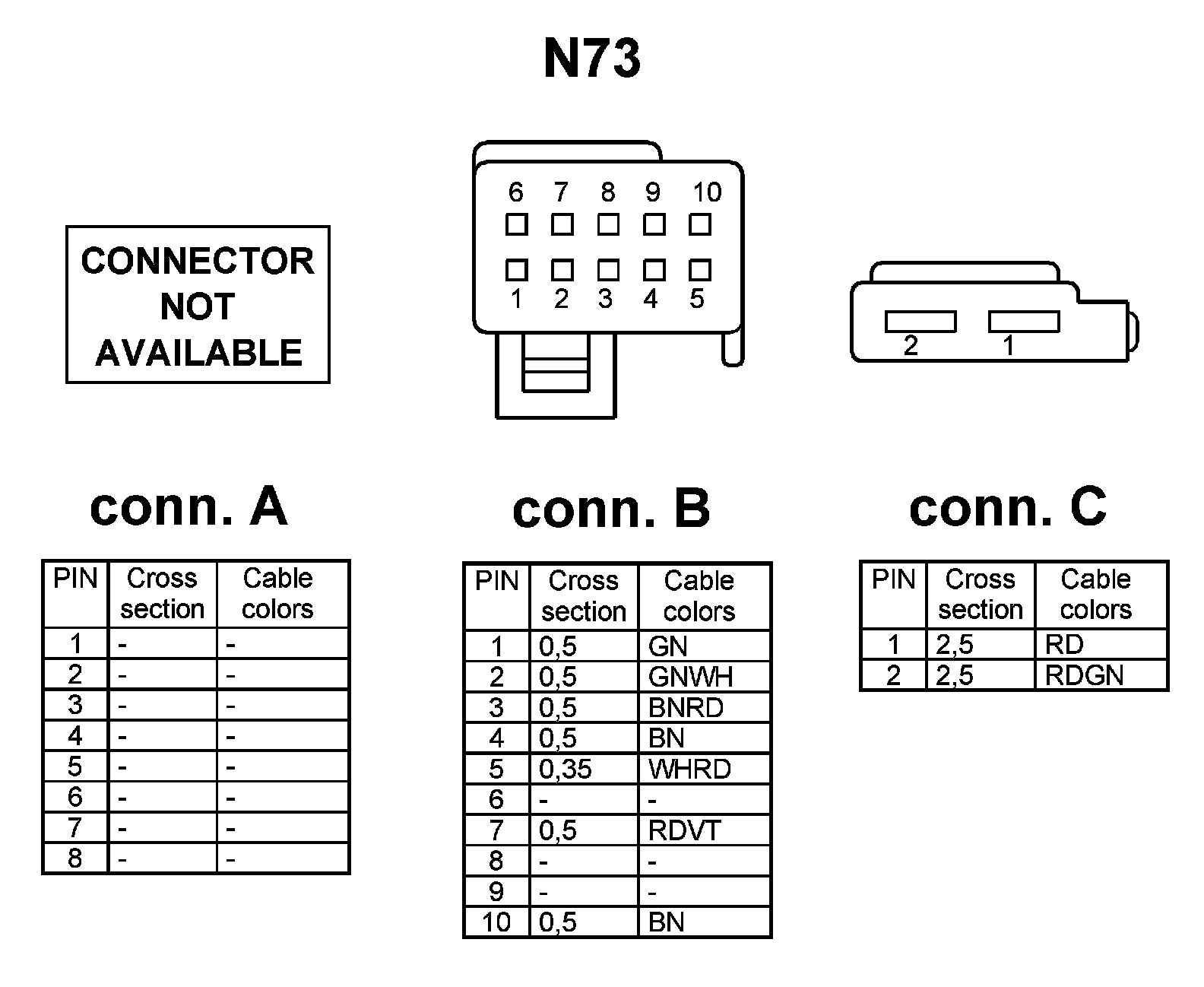 N73

CONNECTOR NOT AVAILABLE

6 7 8 9 10
1 2 3 4 5

2 1

conn. A

| PIN | Cross section | Cable colors |
|---|---|---|
| 1 | - | - |
| 2 | - | - |
| 3 | - | - |
| 4 | - | - |
| 5 | - | - |
| 6 | - | - |
| 7 | - | - |
| 8 | - | - |

conn. B

| PIN | Cross section | Cable colors |
|---|---|---|
| 1 | 0,5 | GN |
| 2 | 0,5 | GNWH |
| 3 | 0,5 | BNRD |
| 4 | 0,5 | BN |
| 5 | 0,35 | WHRD |
| 6 | - | - |
| 7 | 0,5 | RDVT |
| 8 | - | - |
| 9 | - | - |
| 10 | 0,5 | BN |

conn. C

| PIN | Cross section | Cable colors |
|---|---|---|
| 1 | 2,5 | RD |
| 2 | 2,5 | RDGN |