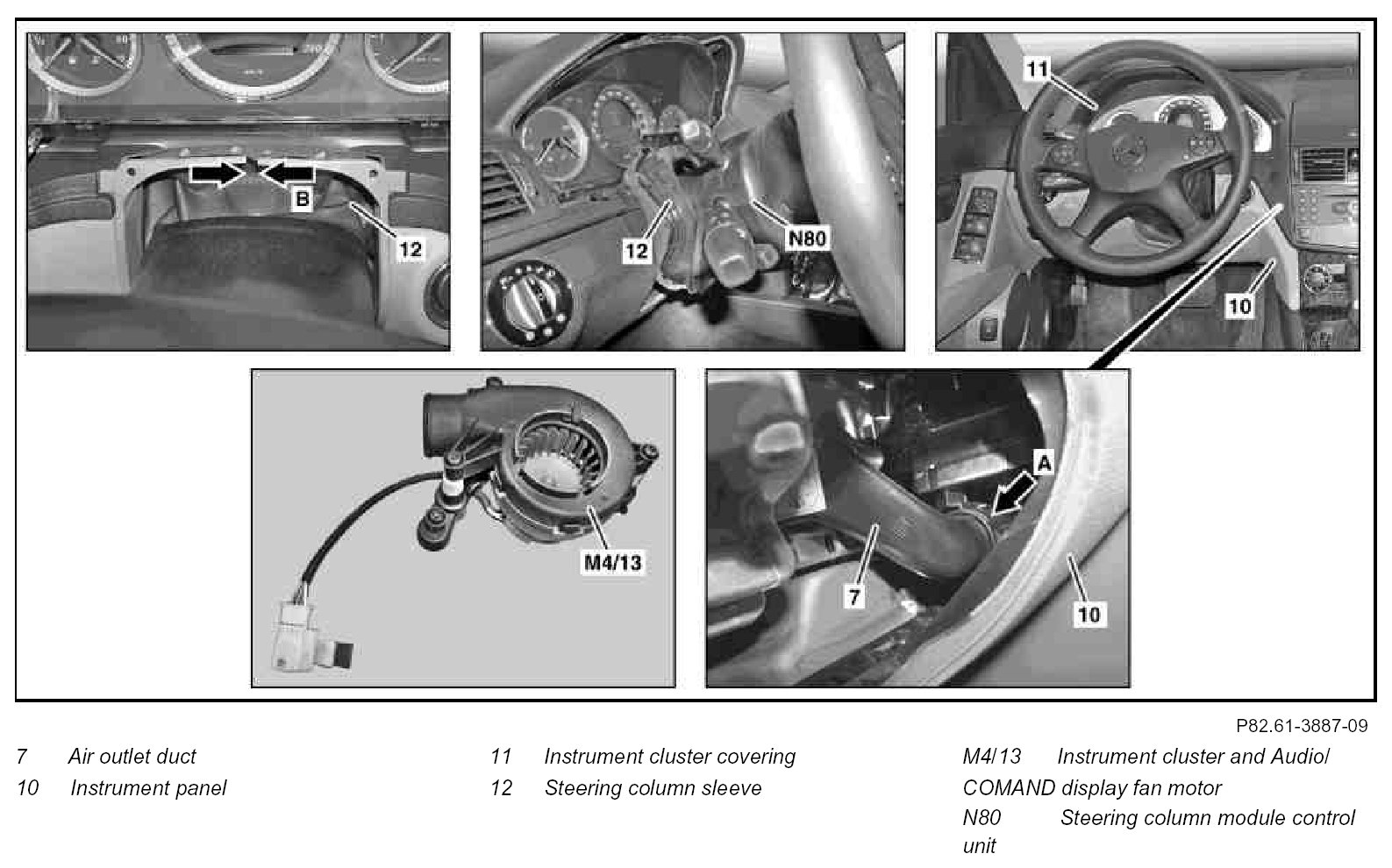 B
12

12
N80

11
10

M4/13

A
7
10

P82.61-3887-09

7 Air outlet duct
10 Instrument panel

11 Instrument cluster covering
12 Steering column sleeve

M4/13 Instrument cluster and Audio/ COMAND display fan motor
N80 Steering column module control unit