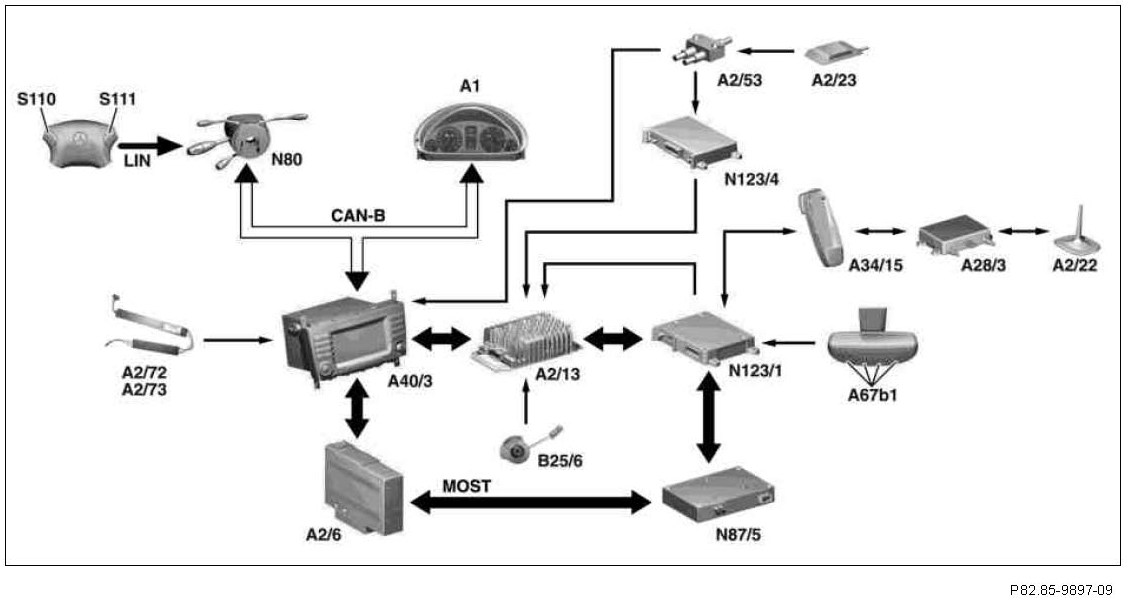 S110
S111
LIN
N80
A1
CAN-B
A2/53
A2/23
N123/4
A34/15
A28/3
A2/22
A2/72
A2/73
A40/3
A2/13
N123/1
A67b1
B25/6
MOST
A2/6
N87/5

P82.85-9897-09