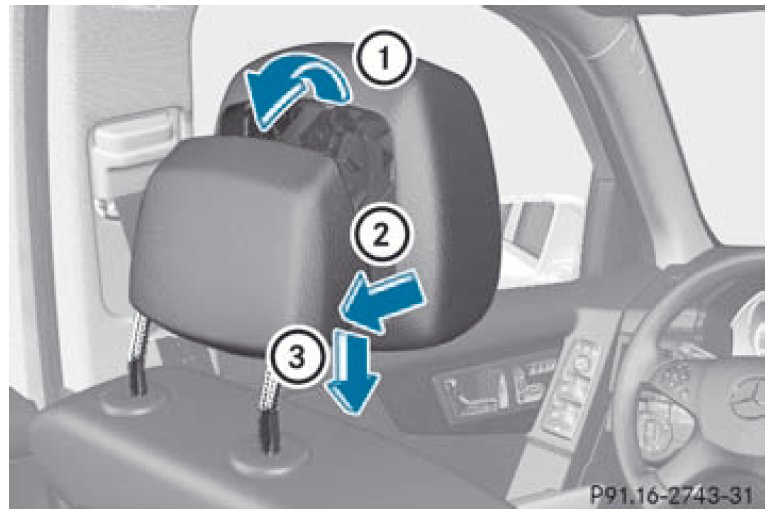 1
2
3
P91.16-2743-31