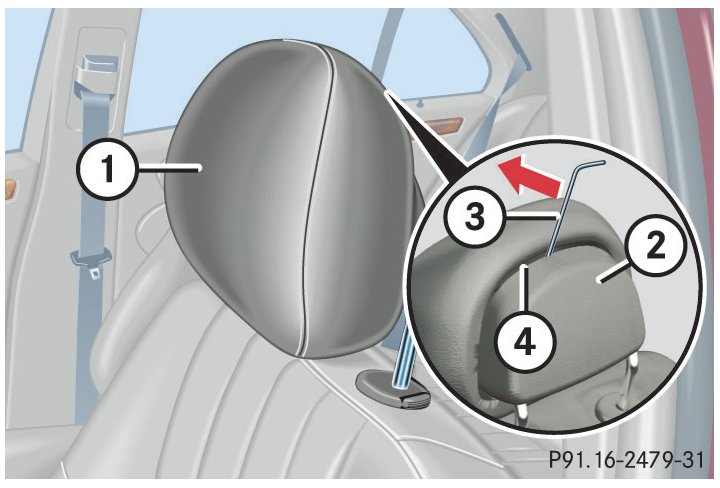 1
3
2
4
P91.16-2479-31