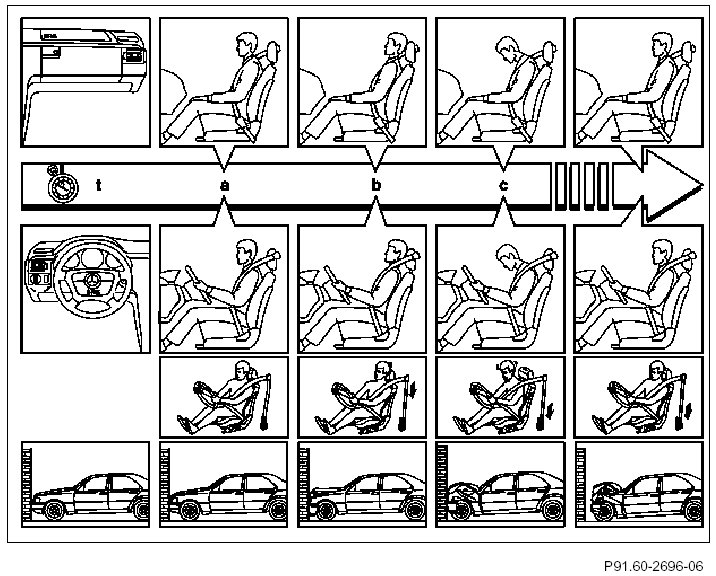 t

a

b

c

P91.60-2696-06