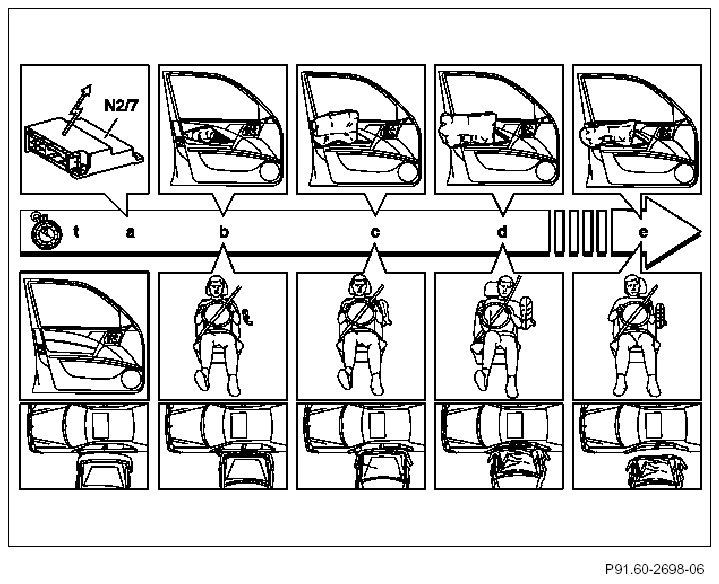 N2/7

t a b c d e

P91.60-2698-06