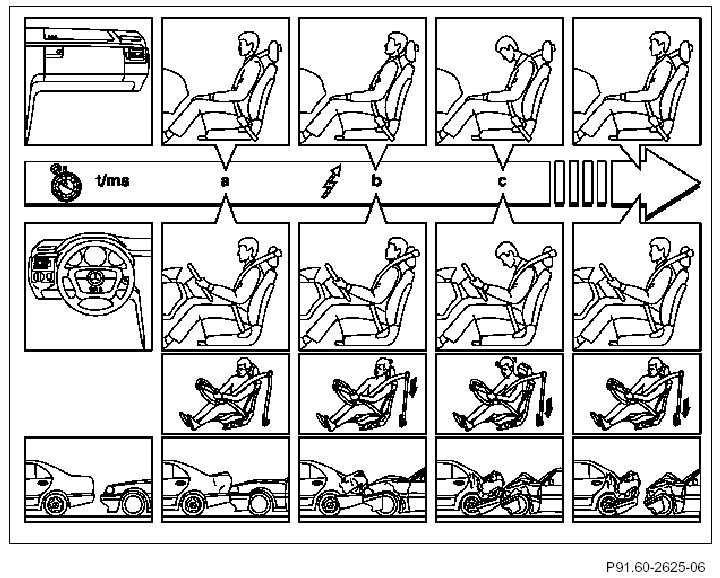 t/ms
a
b
c

P91.60-2625-06