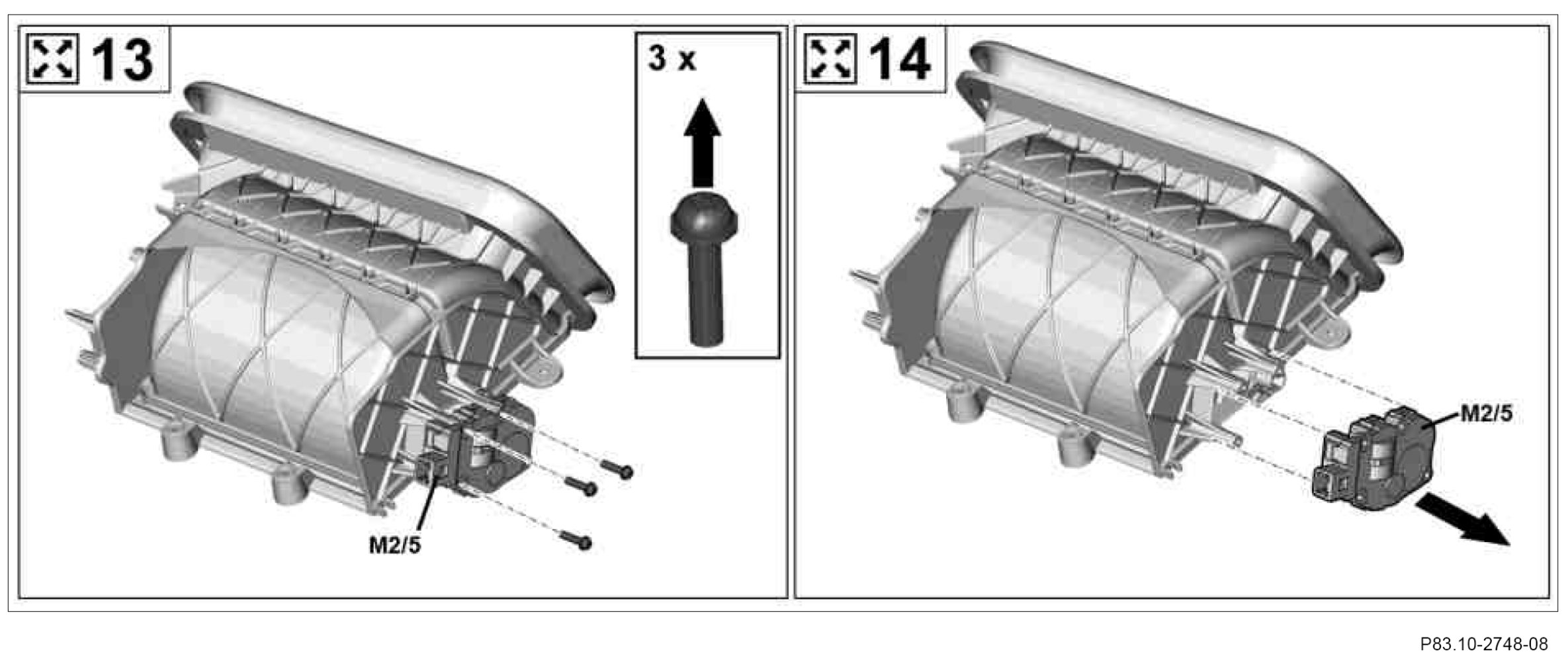 13

3 x

M2/5

14

M2/5

P83.10-2748-08