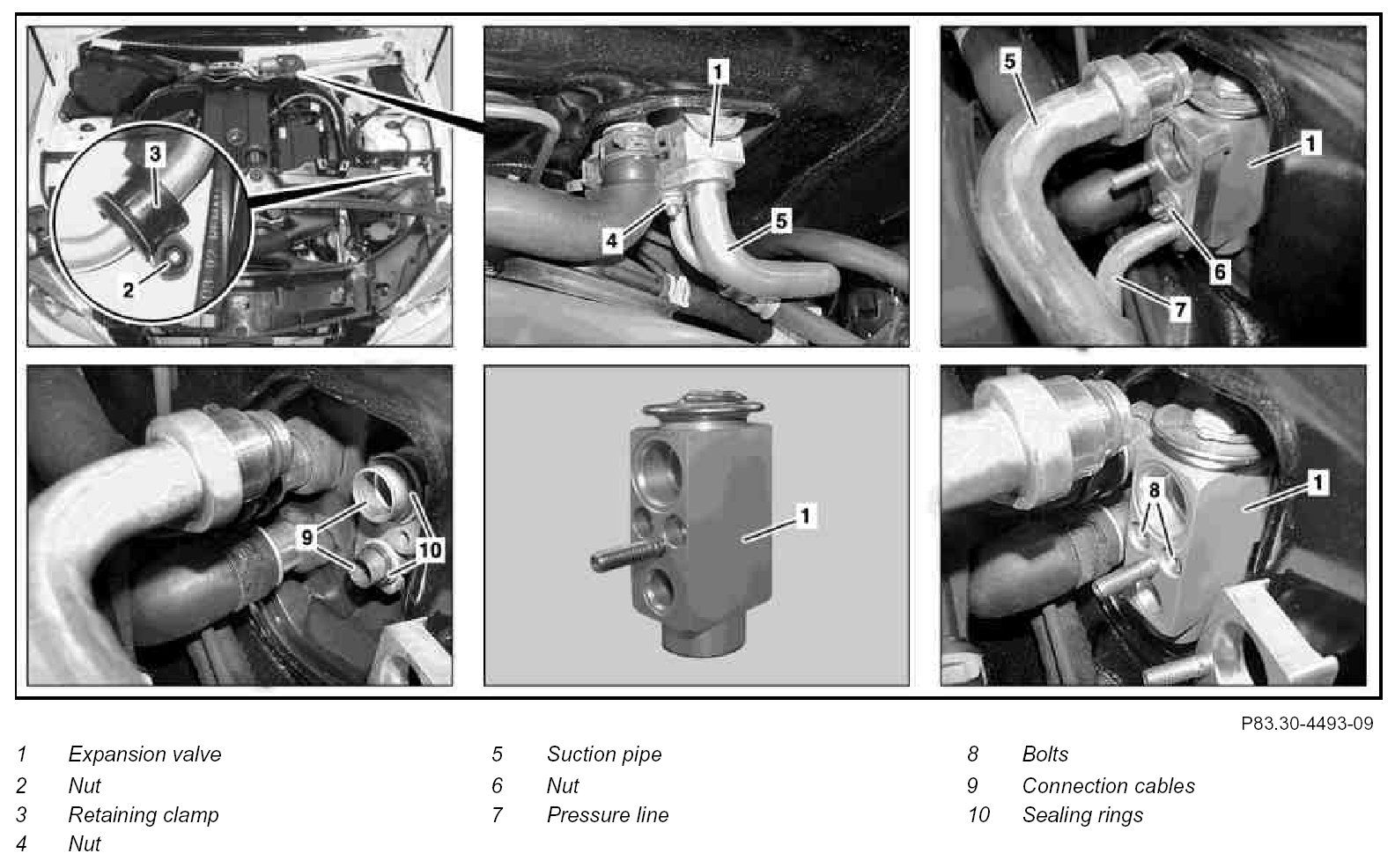 3

2

1

4

5

5

1

6

7

9

10

1

8

1

P83.30-4493-09

1 Expansion valve
2 Nut
3 Retaining clamp
4 Nut

5 Suction pipe
6 Nut
7 Pressure line

8 Bolts
9 Connection cables
10 Sealing rings