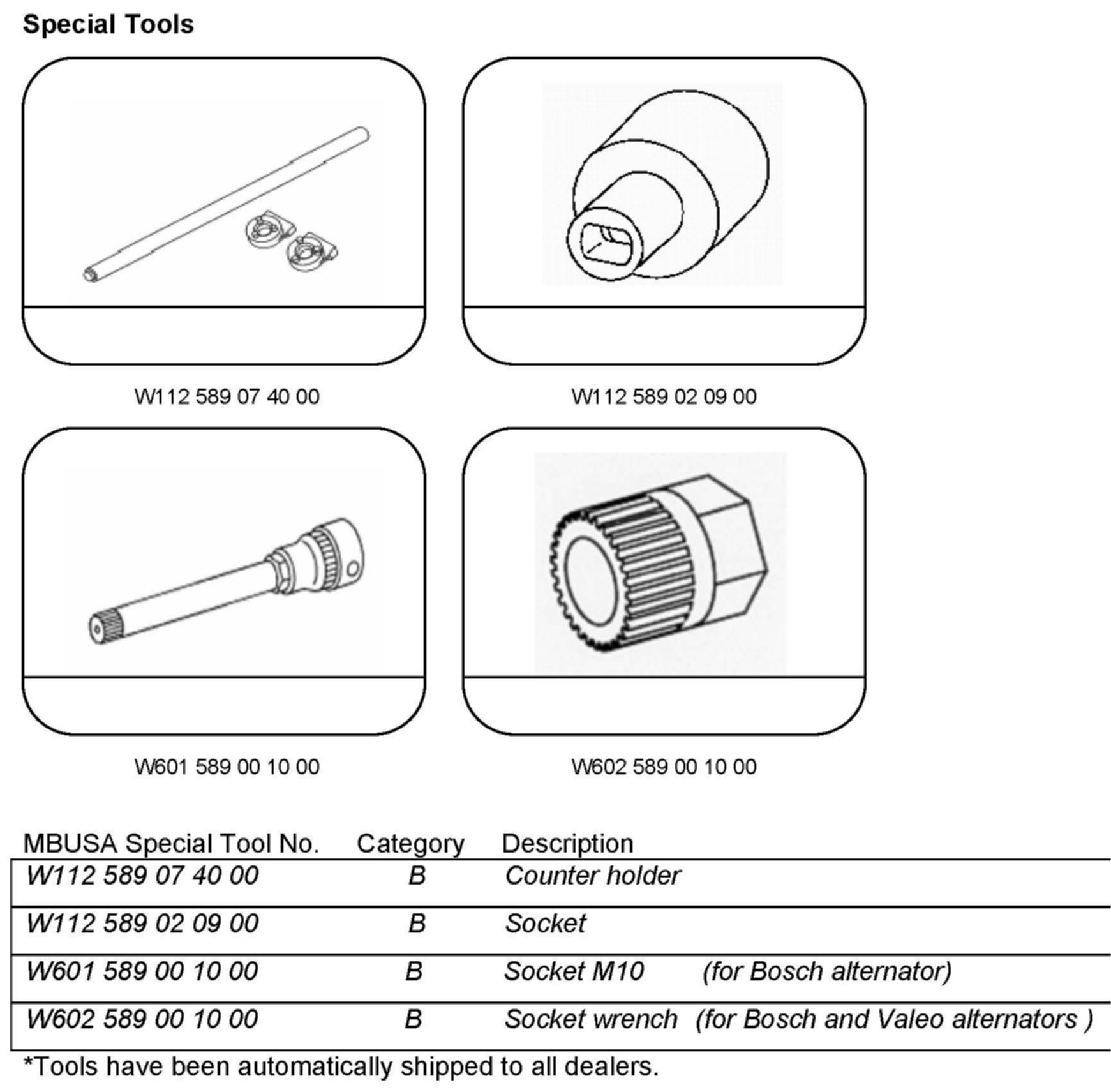 Special Tools

W112 589 07 40 00

W112 589 02 09 00

W601 589 00 10 00

W602 589 00 10 00

| MBUSA Special Tool No. | Category | Description |
|---|---|---|
| W112 589 07 40 00 | B | Counter holder |
| W112 589 02 09 00 | B | Socket |
| W601 589 00 10 00 | B | Socket M10 (for Bosch alternator) |
| W602 589 00 10 00 | B | Socket wrench (for Bosch and Valeo alternators ) |

*Tools have been automatically shipped to all dealers.