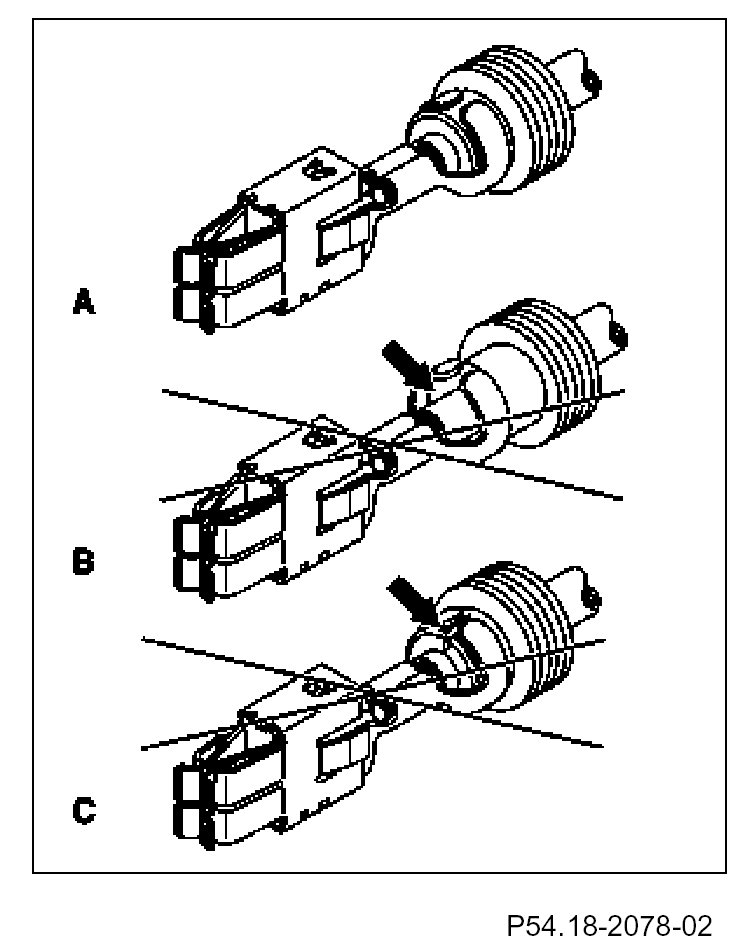 A

B

C

P54.18-2078-02