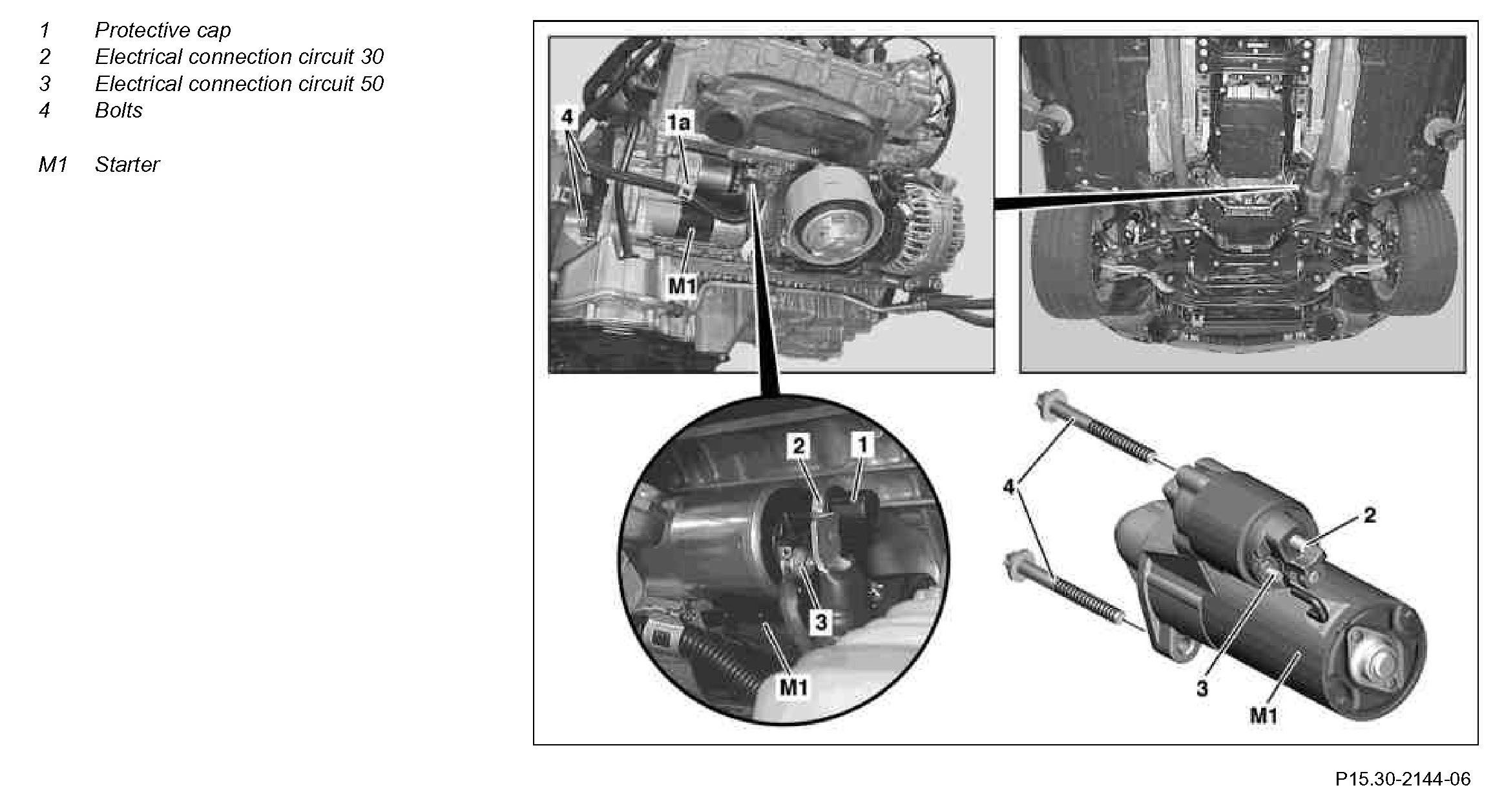 1 Protective cap
2 Electrical connection circuit 30
3 Electrical connection circuit 50
4 Bolts

M1 Starter

4
1a
M1
2
1
3
M1
4
2
3
M1

P15.30-2144-06