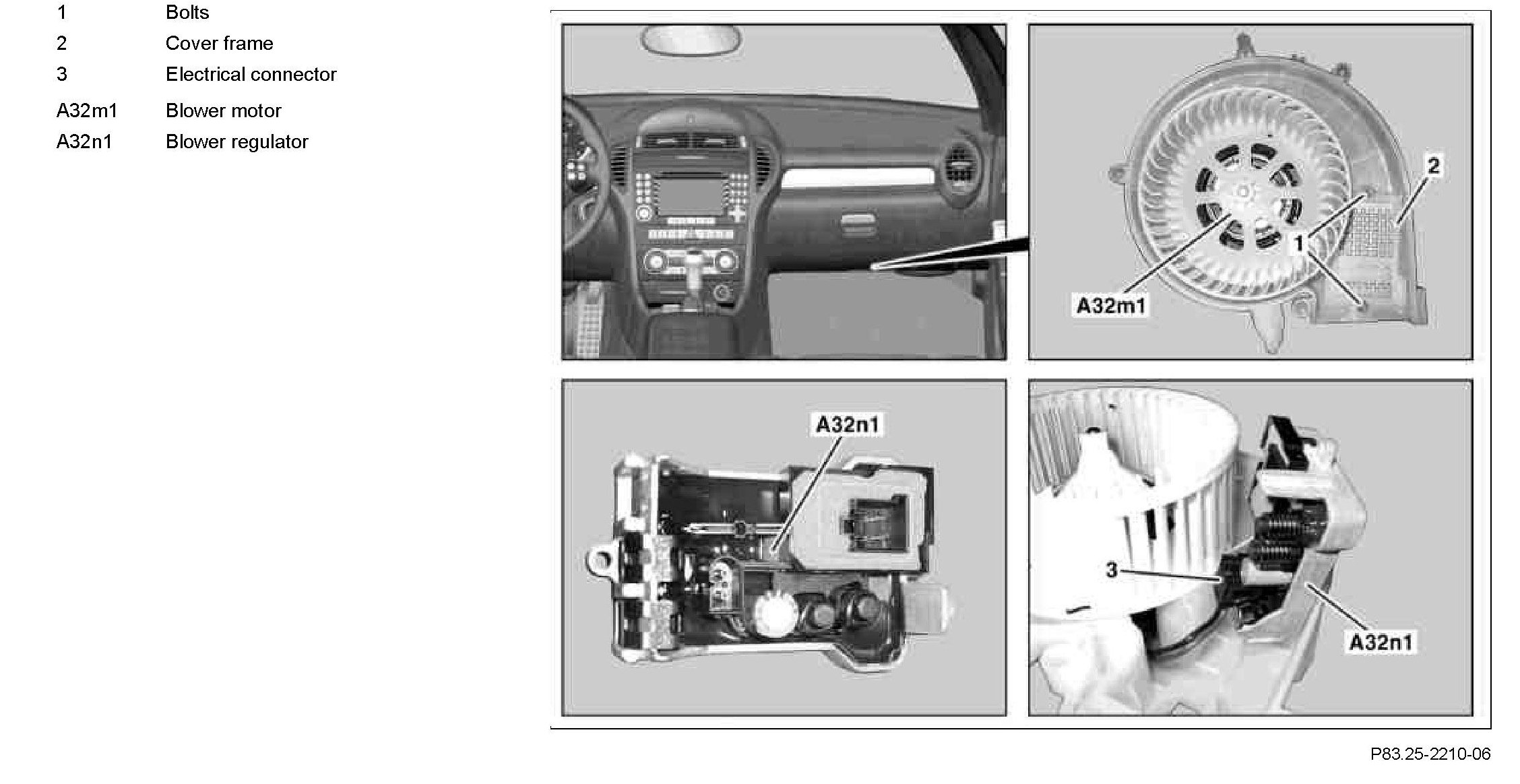 1 Bolts
2 Cover frame
3 Electrical connector
A32m1 Blower motor
A32n1 Blower regulator

2
1
A32m1

A32n1

3
A32n1

P83.25-2210-06