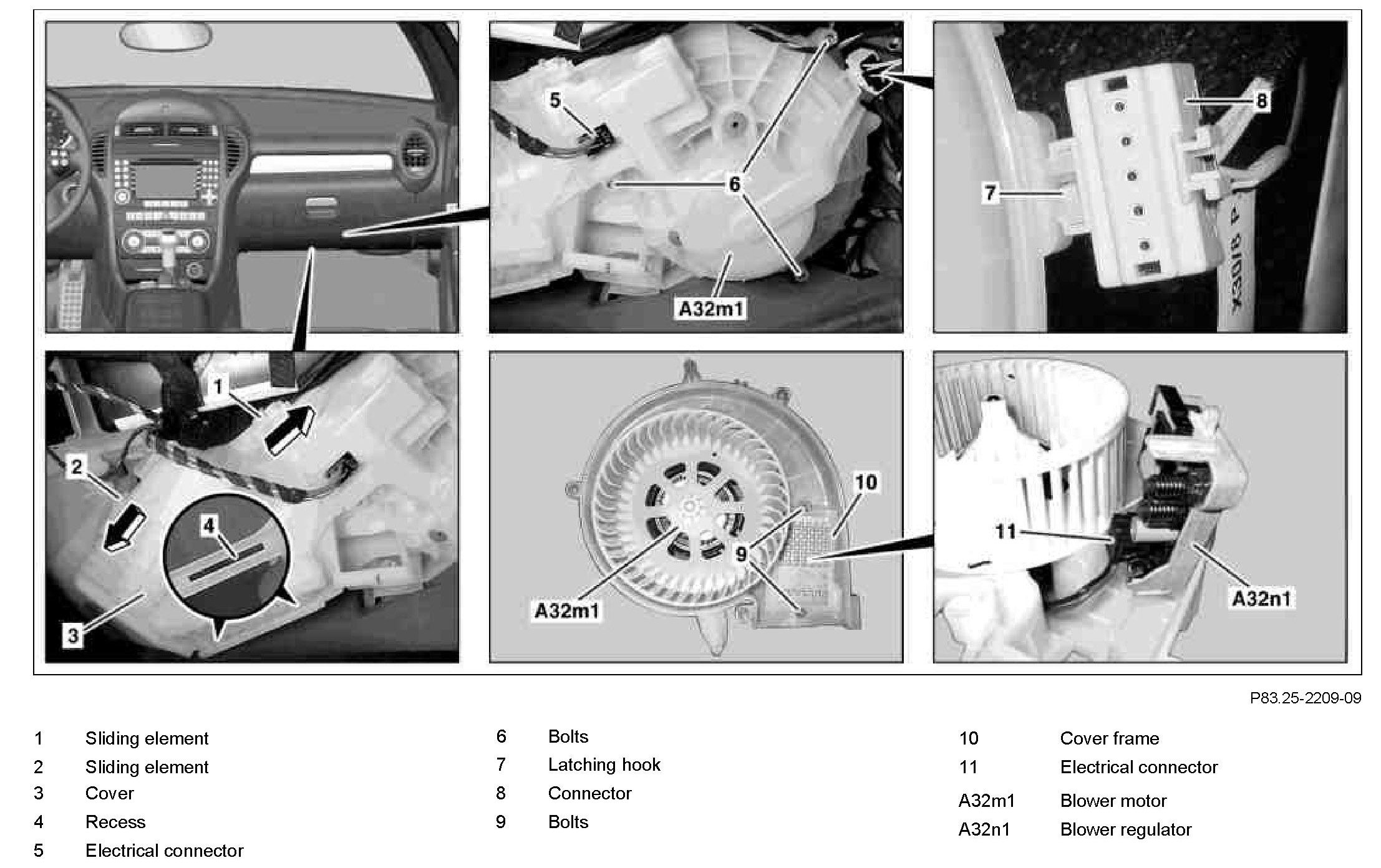 5

6

A32m1

8

7

X30/8 P

1

2

4

3

10

9

A32m1

11

A32n1

P83.25-2209-09

1 Sliding element
2 Sliding element
3 Cover
4 Recess
5 Electrical connector

6 Bolts
7 Latching hook
8 Connector
9 Bolts

10 Cover frame
11 Electrical connector
A32m1 Blower motor
A32n1 Blower regulator