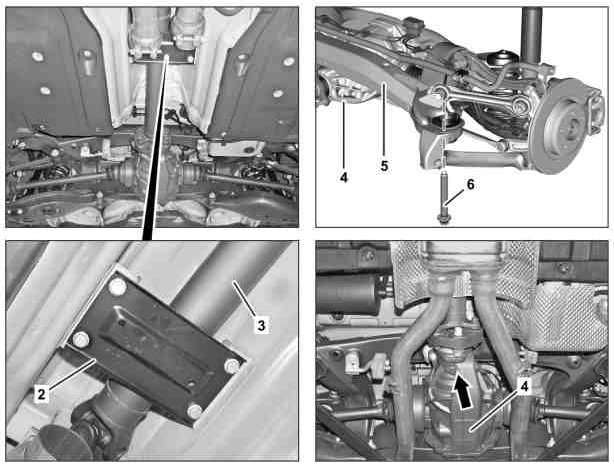 4
5
6
3
2
4