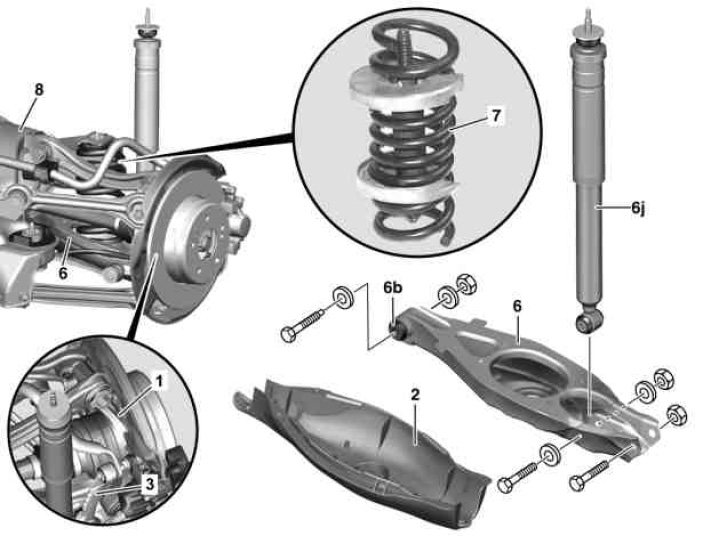 8
7
6j
6
6b
6
1
2
3