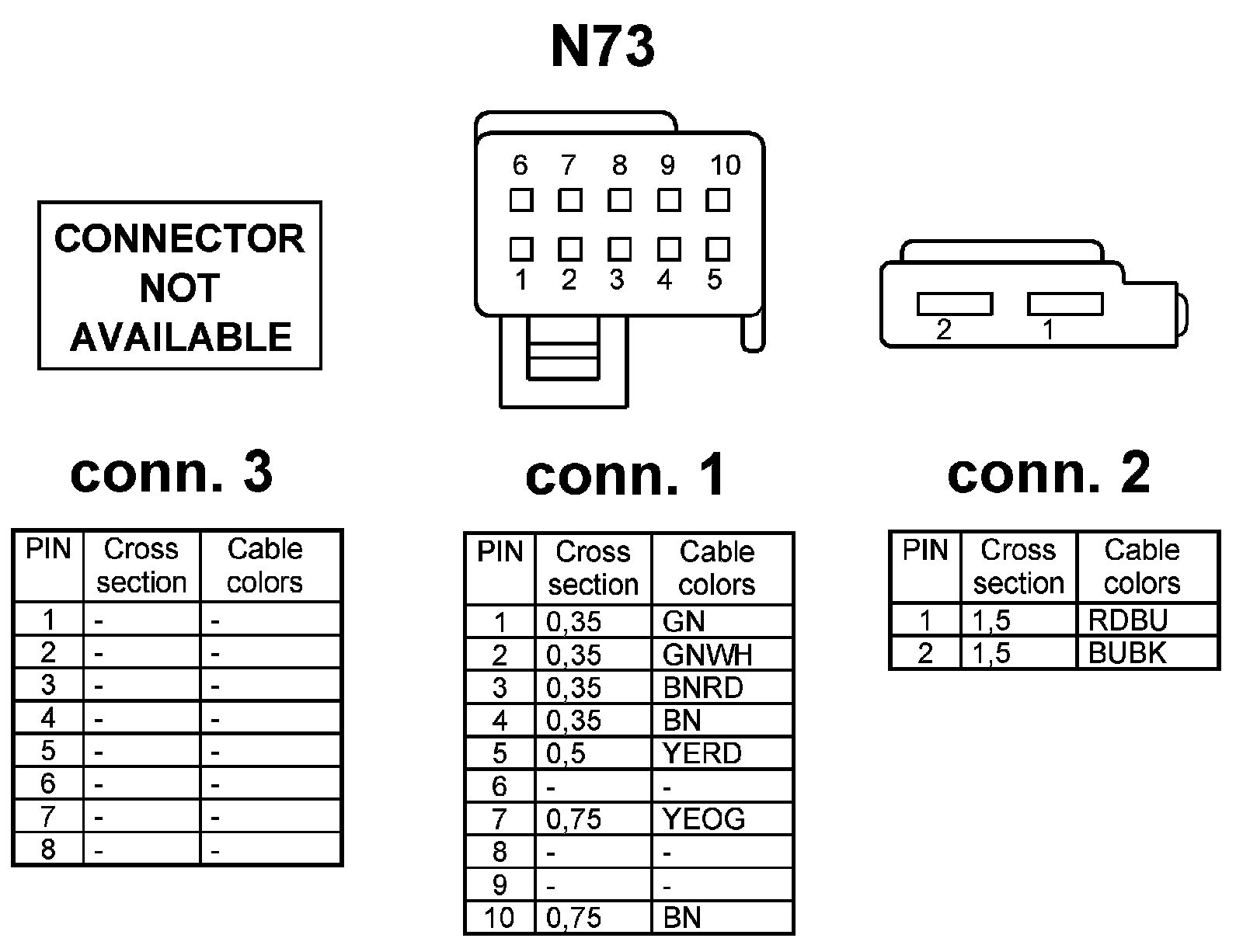 N73

CONNECTOR NOT AVAILABLE

6 7 8 9 10

1 2 3 4 5

2 1

conn. 3

| PIN | Cross section | Cable colors |
|---|---|---|
| 1 | - | - |
| 2 | - | - |
| 3 | - | - |
| 4 | - | - |
| 5 | - | - |
| 6 | - | - |
| 7 | - | - |
| 8 | - | - |

conn. 1

| PIN | Cross section | Cable colors |
|---|---|---|
| 1 | 0,35 | GN |
| 2 | 0,35 | GNWH |
| 3 | 0,35 | BNRD |
| 4 | 0,35 | BN |
| 5 | 0,5 | YERD |
| 6 | - | - |
| 7 | 0,75 | YEOG |
| 8 | - | - |
| 9 | - | - |
| 10 | 0,75 | BN |

conn. 2

| PIN | Cross section | Cable colors |
|---|---|---|
| 1 | 1,5 | RDBU |
| 2 | 1,5 | BUBK |