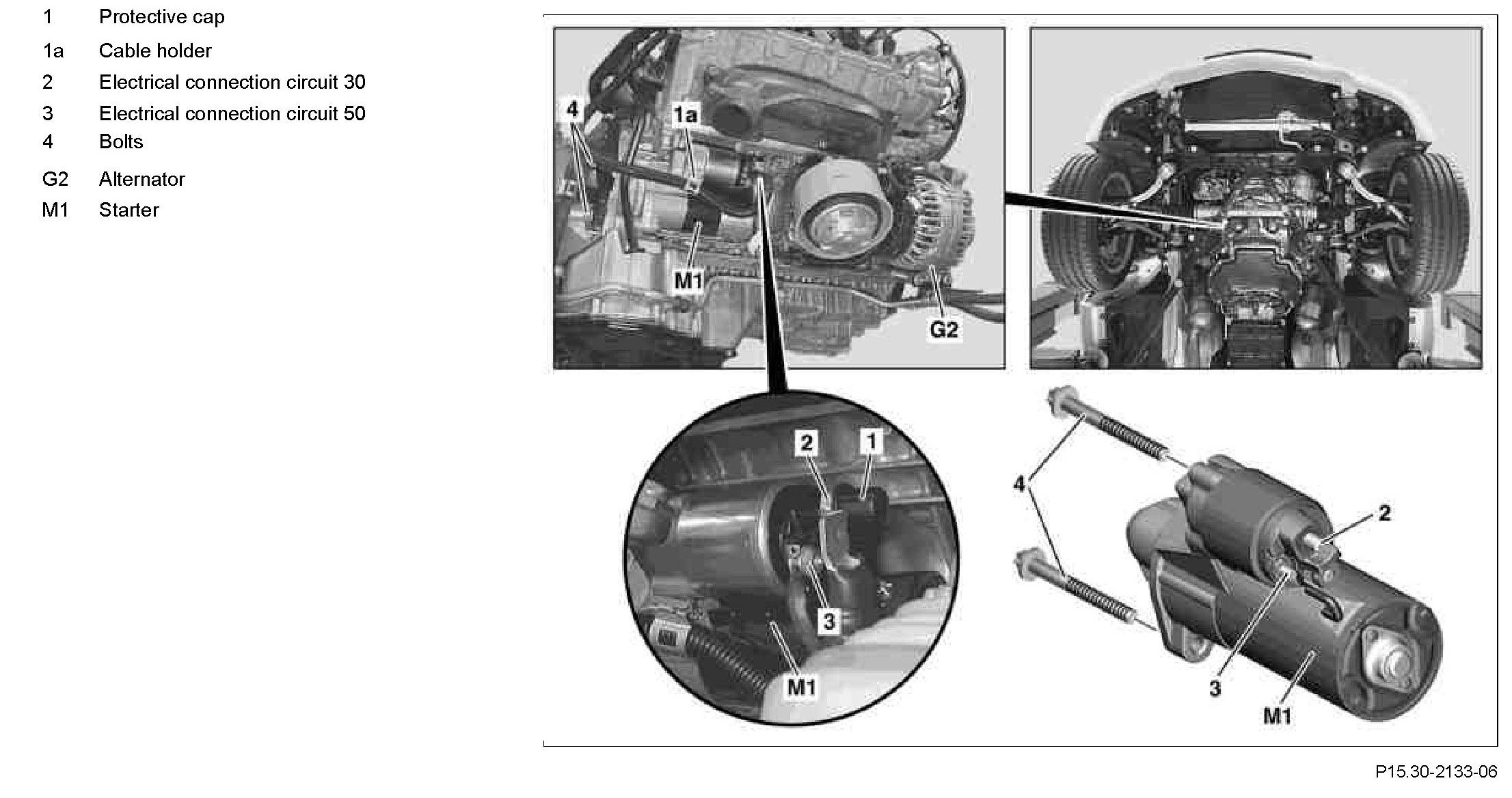 1 Protective cap
1a Cable holder
2 Electrical connection circuit 30
3 Electrical connection circuit 50
4 Bolts
G2 Alternator
M1 Starter

4
1a
M1
G2
2
1
3
M1
4
2
3
M1

P15.30-2133-06