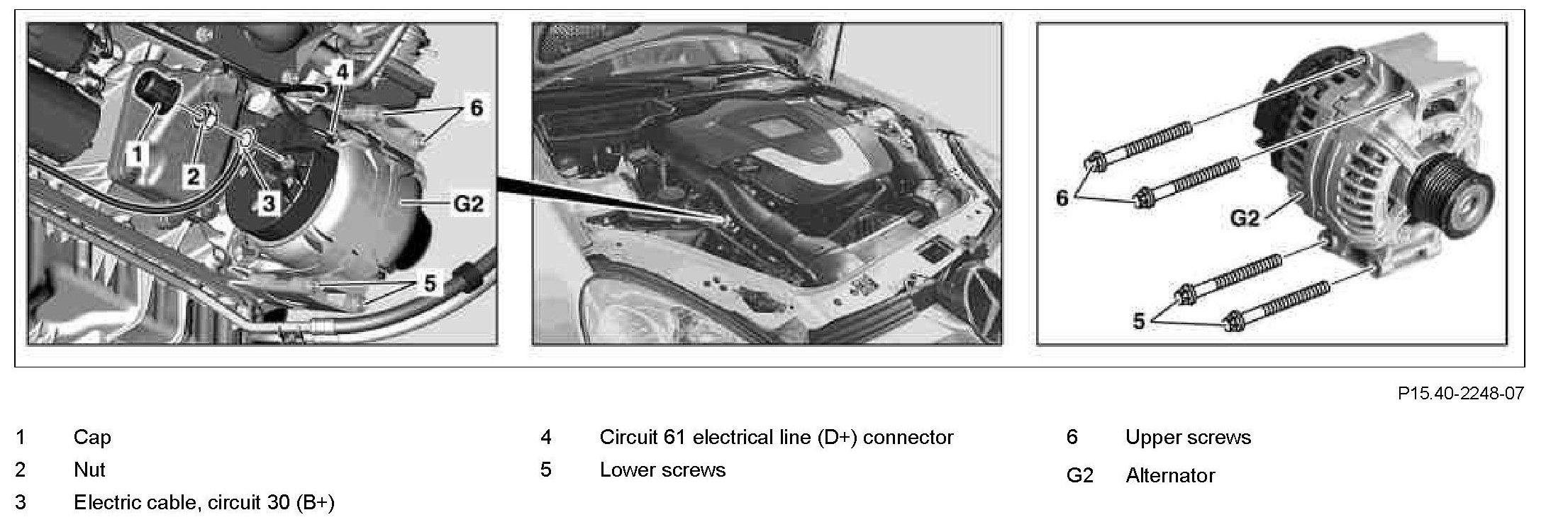 4
6
1
2
3
G2
5

6
G2
5

P15.40-2248-07

1 Cap
2 Nut
3 Electric cable, circuit 30 (B+)

4 Circuit 61 electrical line (D+) connector
5 Lower screws

6 Upper screws
G2 Alternator