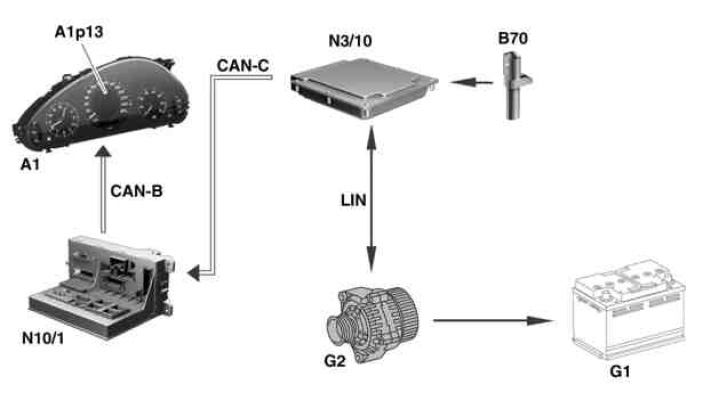 A1p13

N3/10

B70

CAN-C

A1

CAN-B

LIN

N10/1

G2

G1