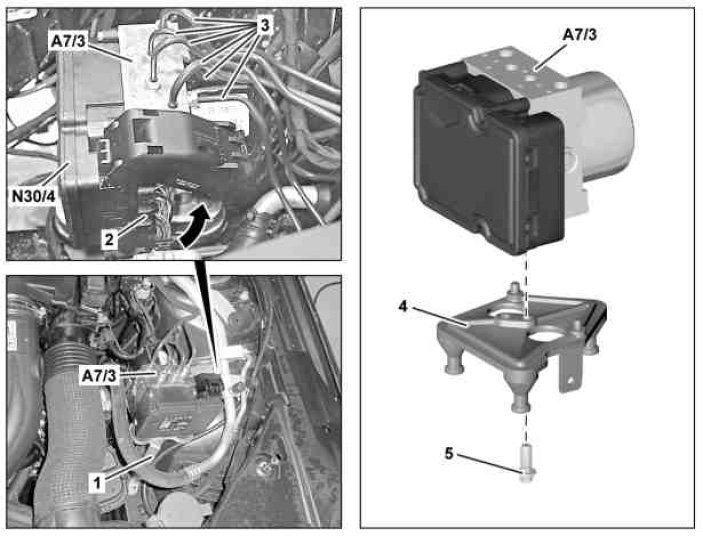 A7/3
3
N30/4
2
A7/3
1
A7/3
4
5