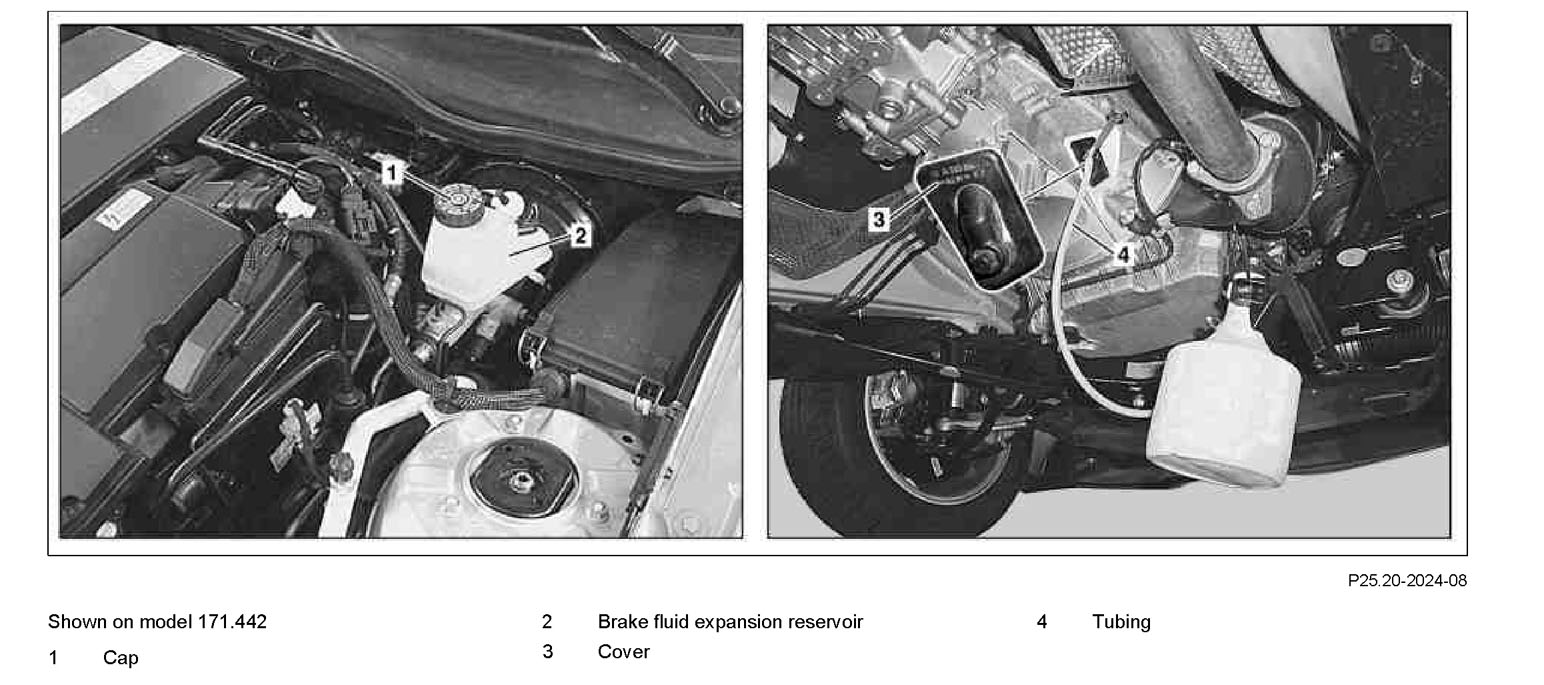 1
2
3
4

P25.20-2024-08

Shown on model 171.442

1 Cap

2 Brake fluid expansion reservoir

3 Cover

4 Tubing