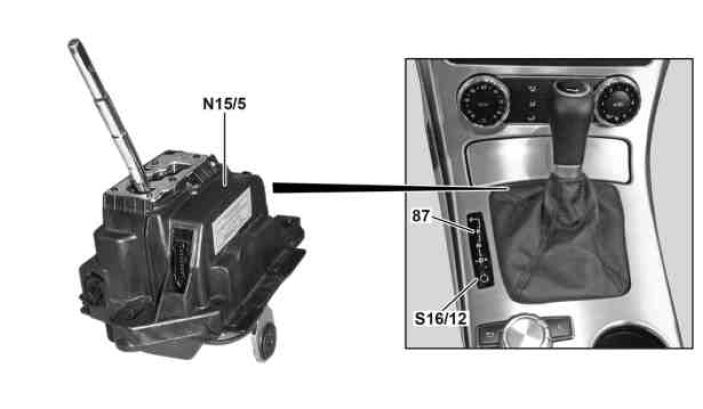 N15/5

87

S16/12