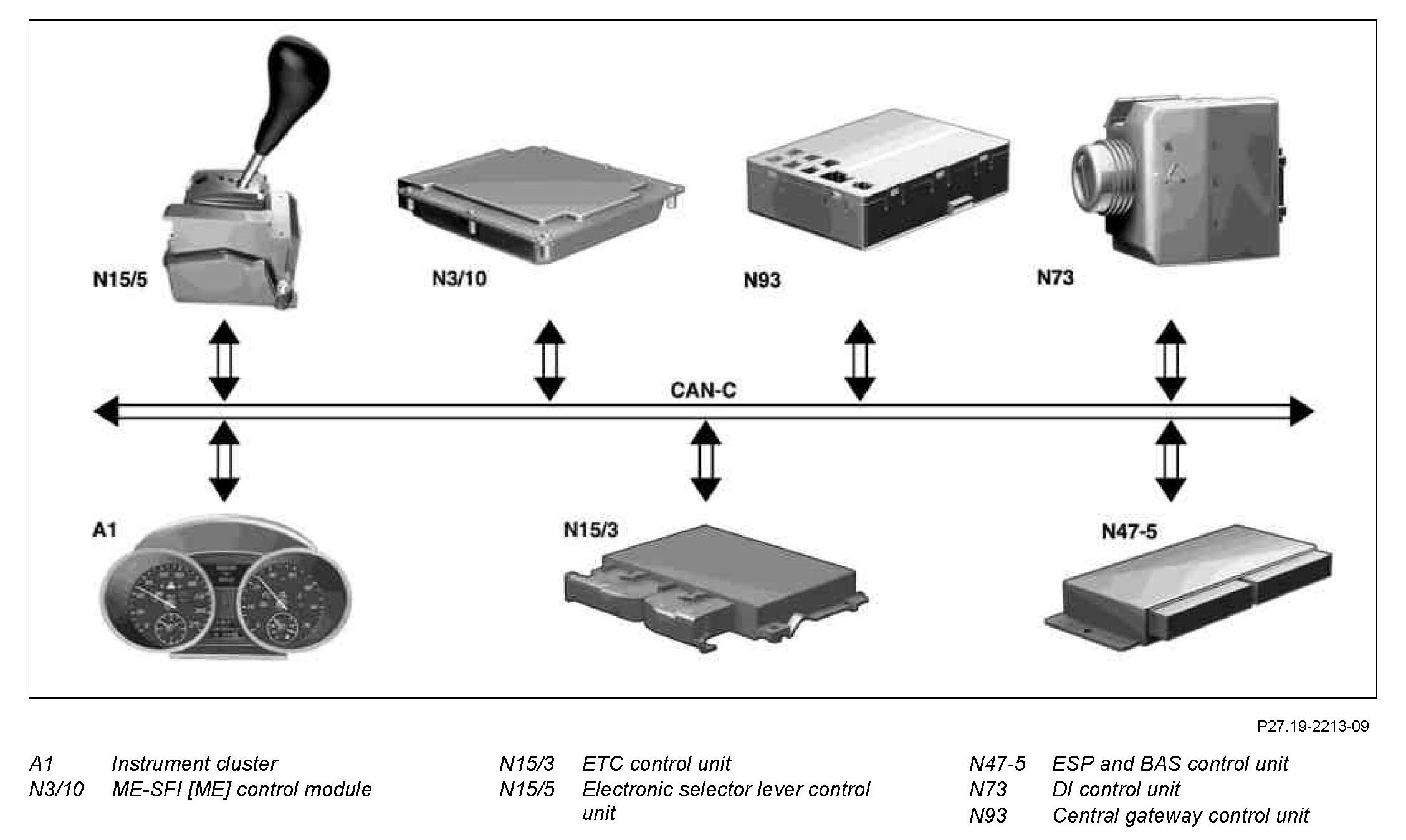 N15/5

N3/10

N93

N73

CAN-C

A1

N15/3

N47-5

P27.19-2213-09

A1 Instrument cluster
N3/10 ME-SFI [ME] control module

N15/3 ETC control unit
N15/5 Electronic selector lever control unit

N47-5 ESP and BAS control unit
N73 DI control unit
N93 Central gateway control unit