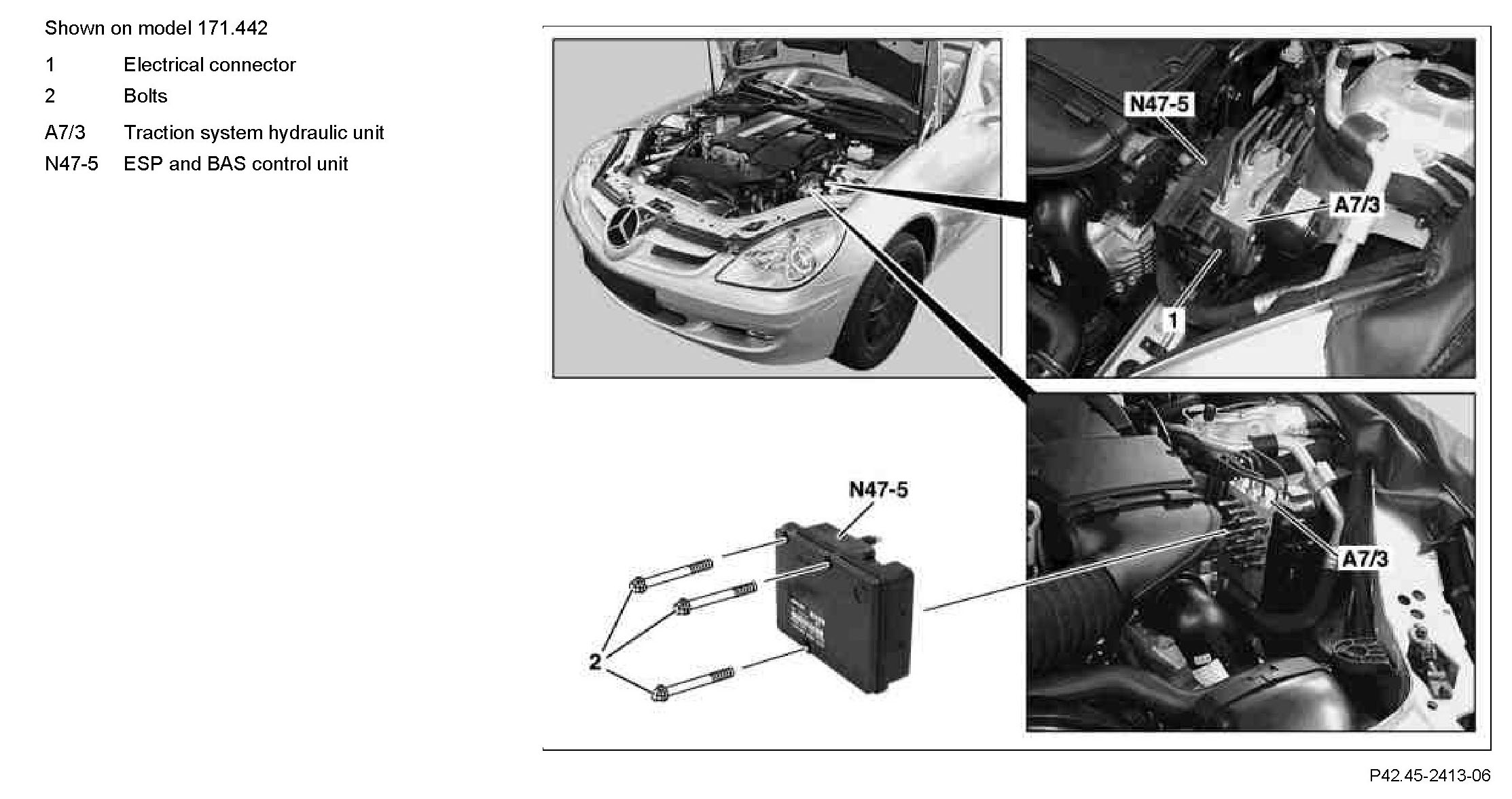 Shown on model 171.442

1 Electrical connector
2 Bolts
A7/3 Traction system hydraulic unit
N47-5 ESP and BAS control unit

N47-5
A7/3
1
N47-5
A7/3
2

P42.45-2413-06