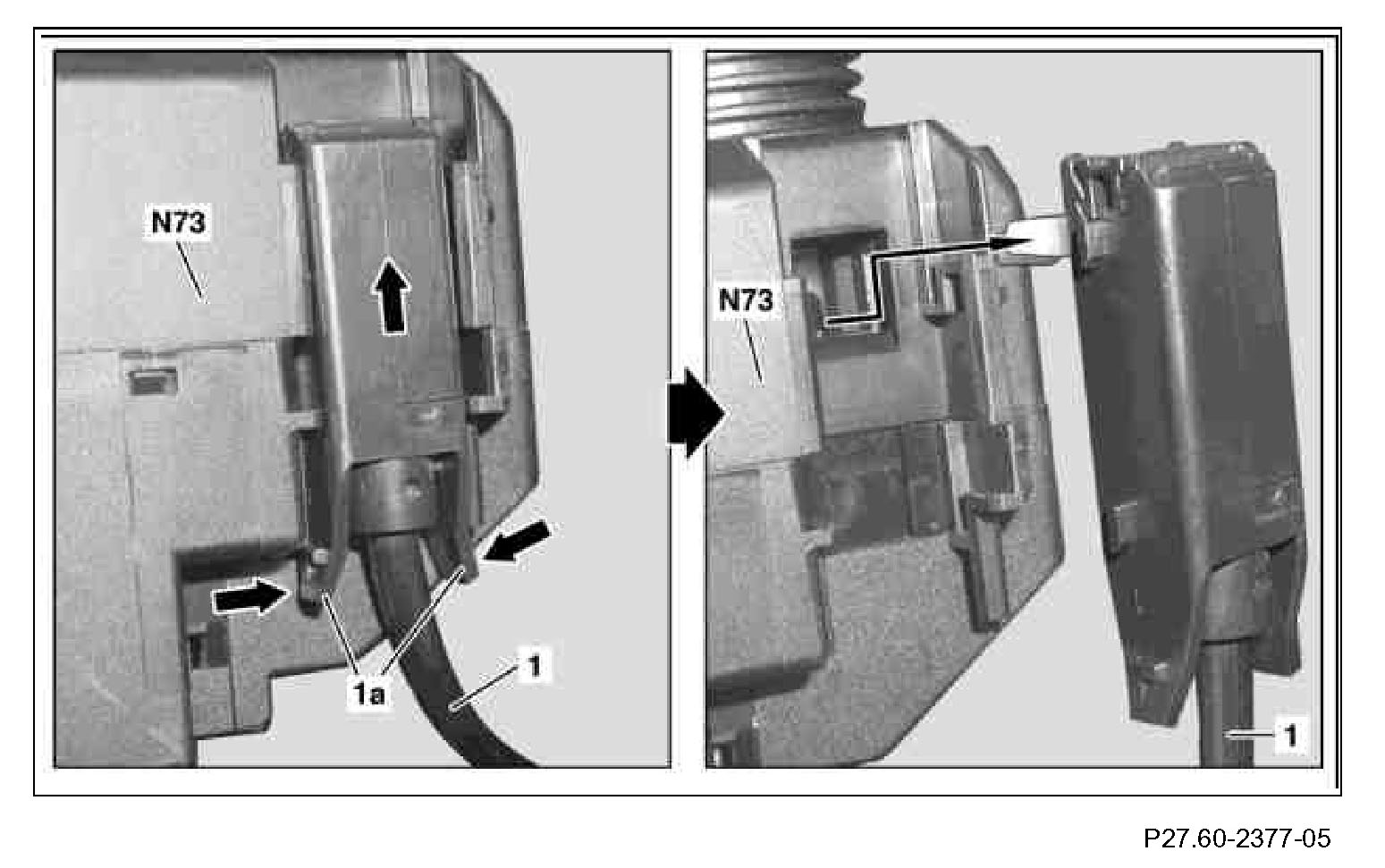 N73

1a

1

N73

1

P27.60-2377-05