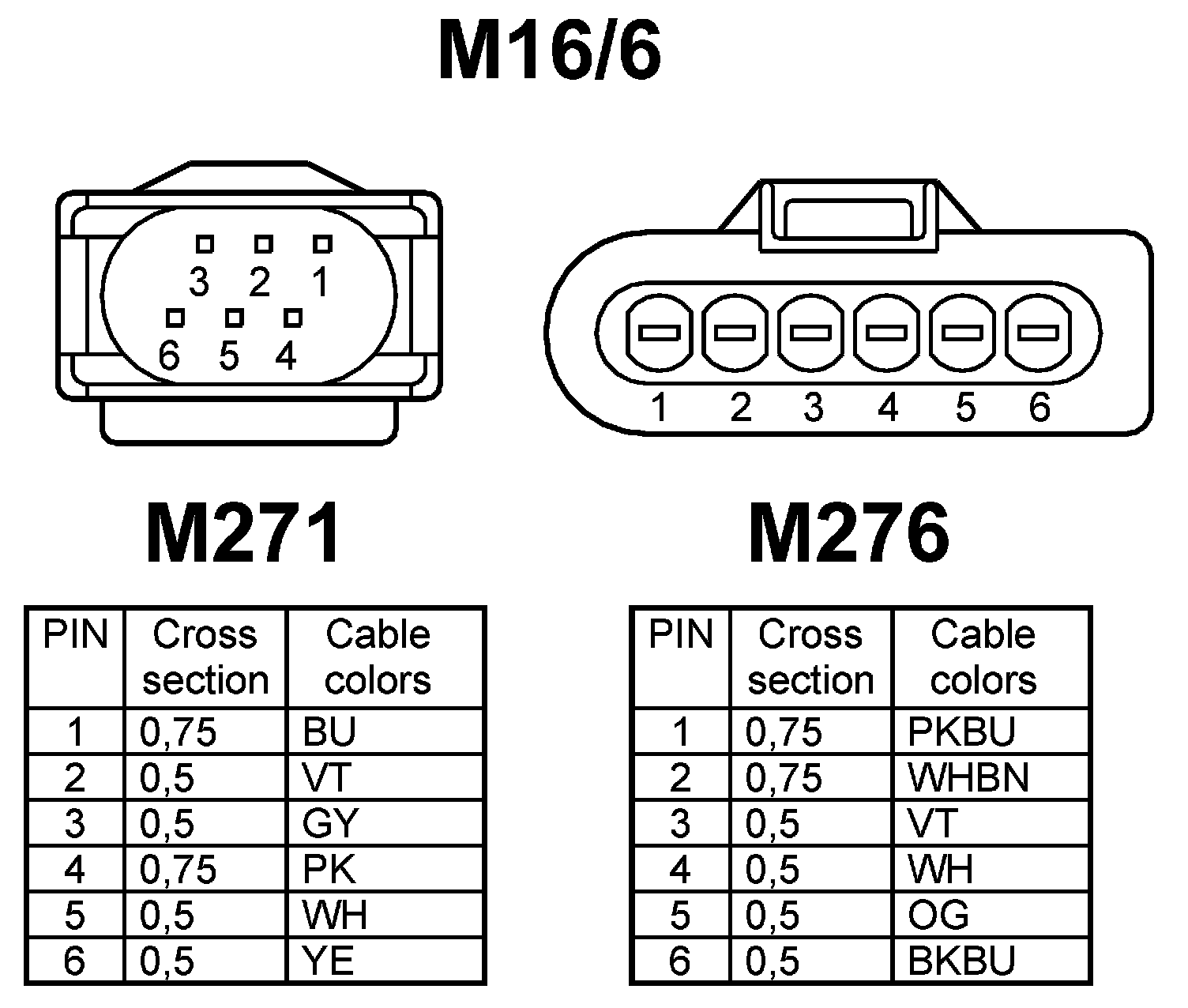 M16/6

3 2 1
6 5 4

1 2 3 4 5 6

M271

| PIN | Cross section | Cable colors |
|---|---|---|
| 1 | 0,75 | BU |
| 2 | 0,5 | VT |
| 3 | 0,5 | GY |
| 4 | 0,75 | PK |
| 5 | 0,5 | WH |
| 6 | 0,5 | YE |

M276

| PIN | Cross section | Cable colors |
|---|---|---|
| 1 | 0,75 | PKBU |
| 2 | 0,75 | WHBN |
| 3 | 0,5 | VT |
| 4 | 0,5 | WH |
| 5 | 0,5 | OG |
| 6 | 0,5 | BKBU |