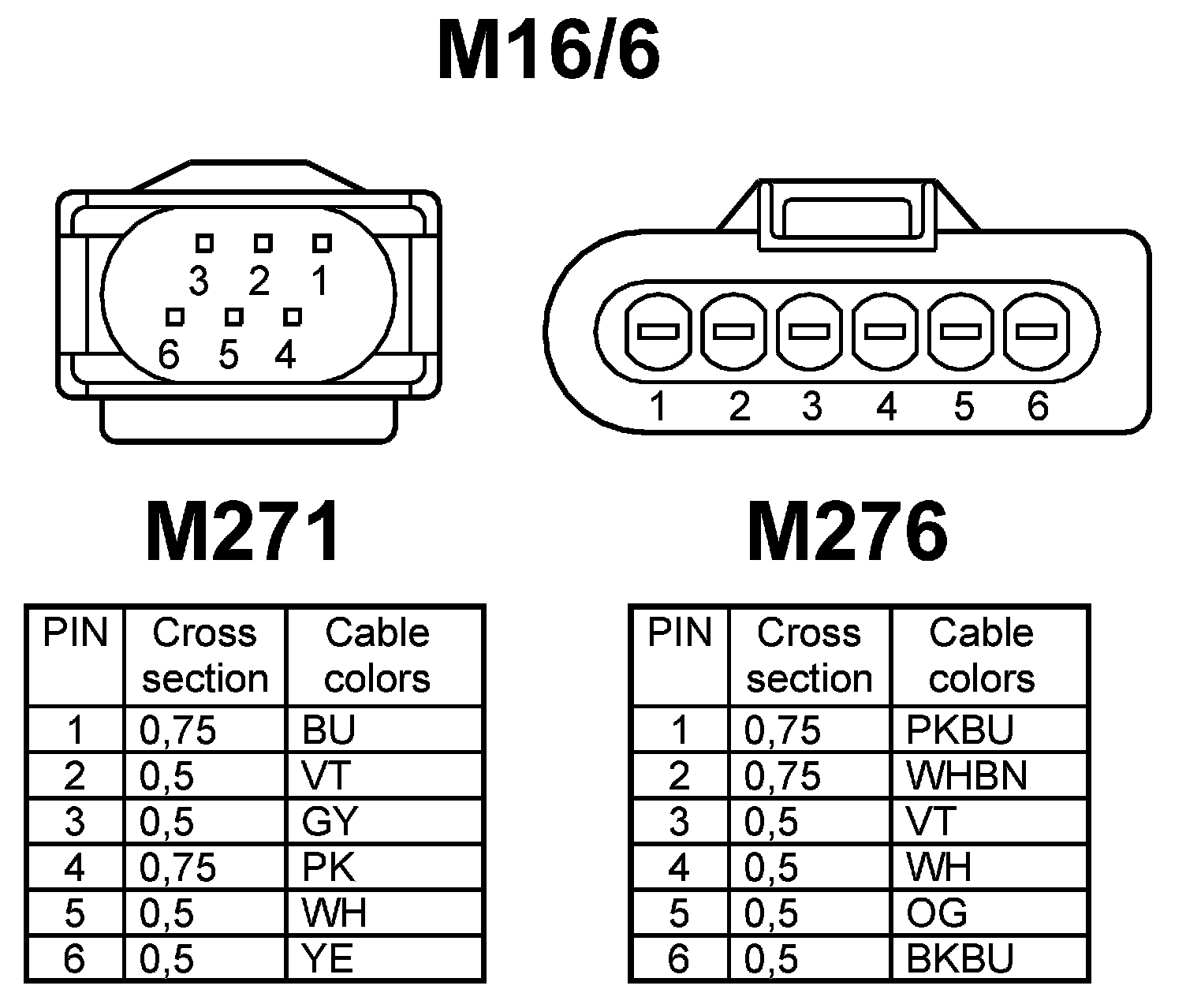 M16/6

3 2 1
6 5 4

1 2 3 4 5 6

M271

| PIN | Cross section | Cable colors |
|---|---|---|
| 1 | 0,75 | BU |
| 2 | 0,5 | VT |
| 3 | 0,5 | GY |
| 4 | 0,75 | PK |
| 5 | 0,5 | WH |
| 6 | 0,5 | YE |

M276

| PIN | Cross section | Cable colors |
|---|---|---|
| 1 | 0,75 | PKBU |
| 2 | 0,75 | WHBN |
| 3 | 0,5 | VT |
| 4 | 0,5 | WH |
| 5 | 0,5 | OG |
| 6 | 0,5 | BKBU |