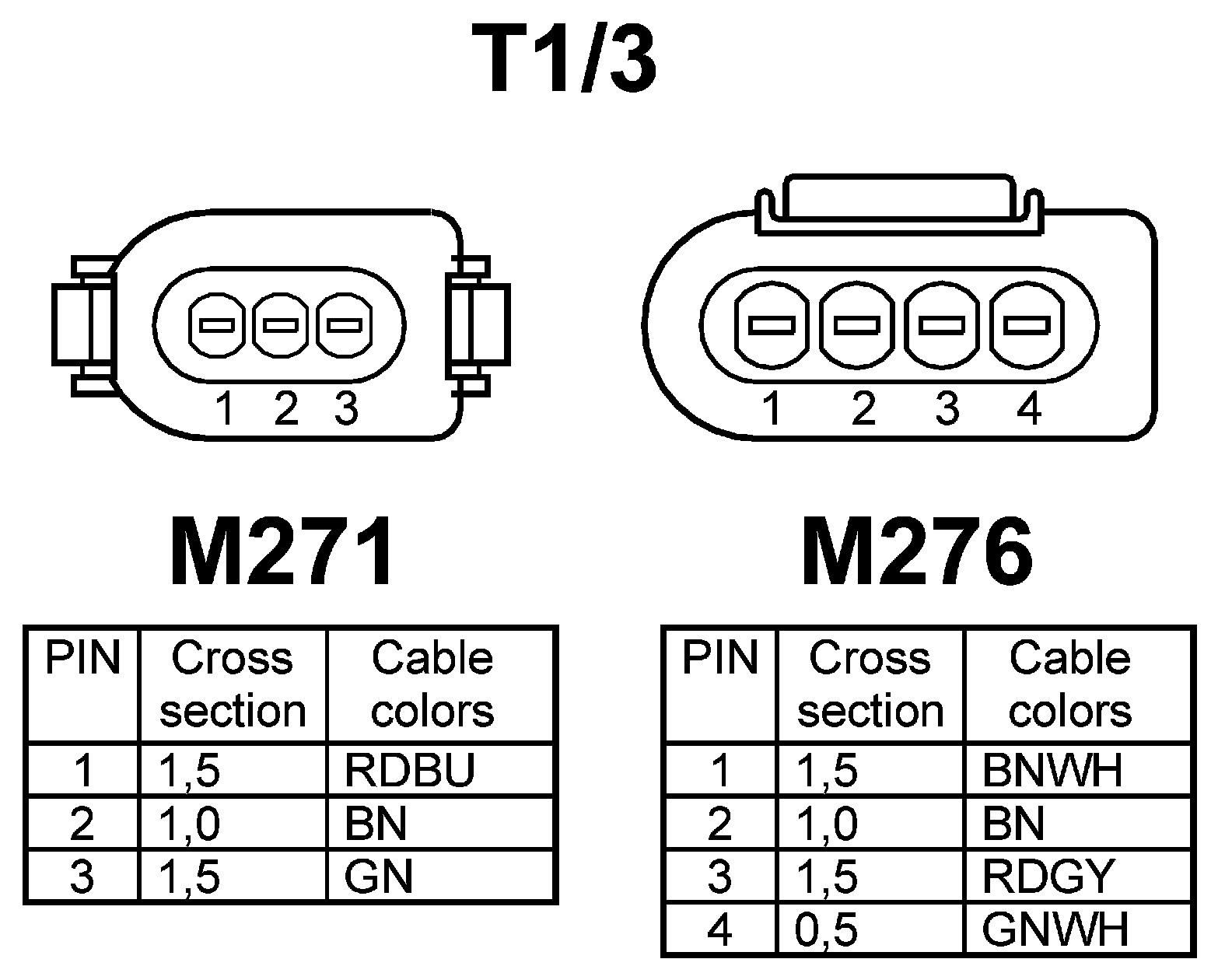 T1/3

1 2 3

1 2 3 4

M271

| PIN | Cross section | Cable colors |
|---|---|---|
| 1 | 1,5 | RDBU |
| 2 | 1,0 | BN |
| 3 | 1,5 | GN |

M276

| PIN | Cross section | Cable colors |
|---|---|---|
| 1 | 1,5 | BNWH |
| 2 | 1,0 | BN |
| 3 | 1,5 | RDGY |
| 4 | 0,5 | GNWH |