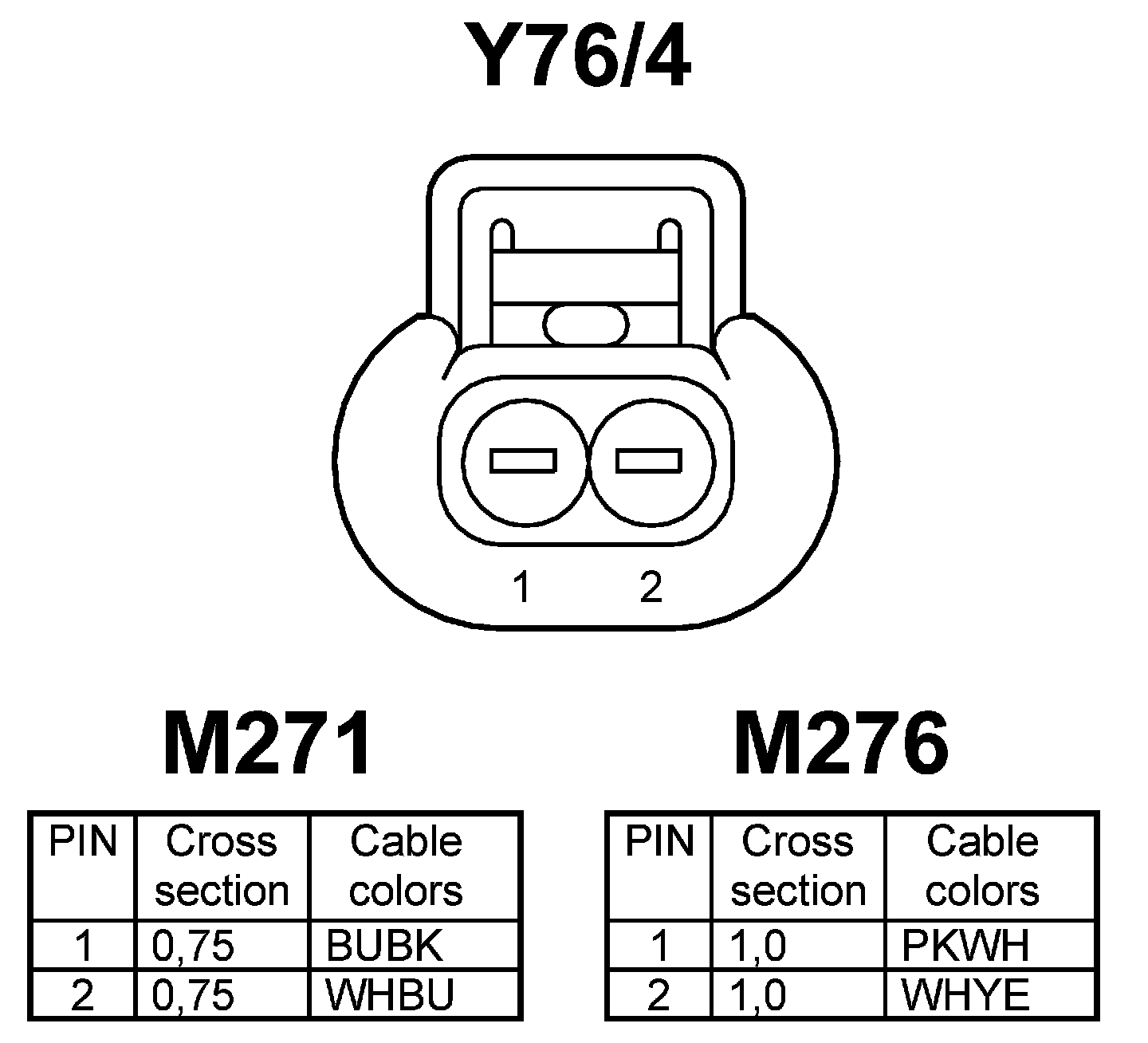 Y76/4

1 2

M271

| PIN | Cross section | Cable colors |
|---|---|---|
| 1 | 0,75 | BUBK |
| 2 | 0,75 | WHBU |

M276

| PIN | Cross section | Cable colors |
|---|---|---|
| 1 | 1,0 | PKWH |
| 2 | 1,0 | WHYE |