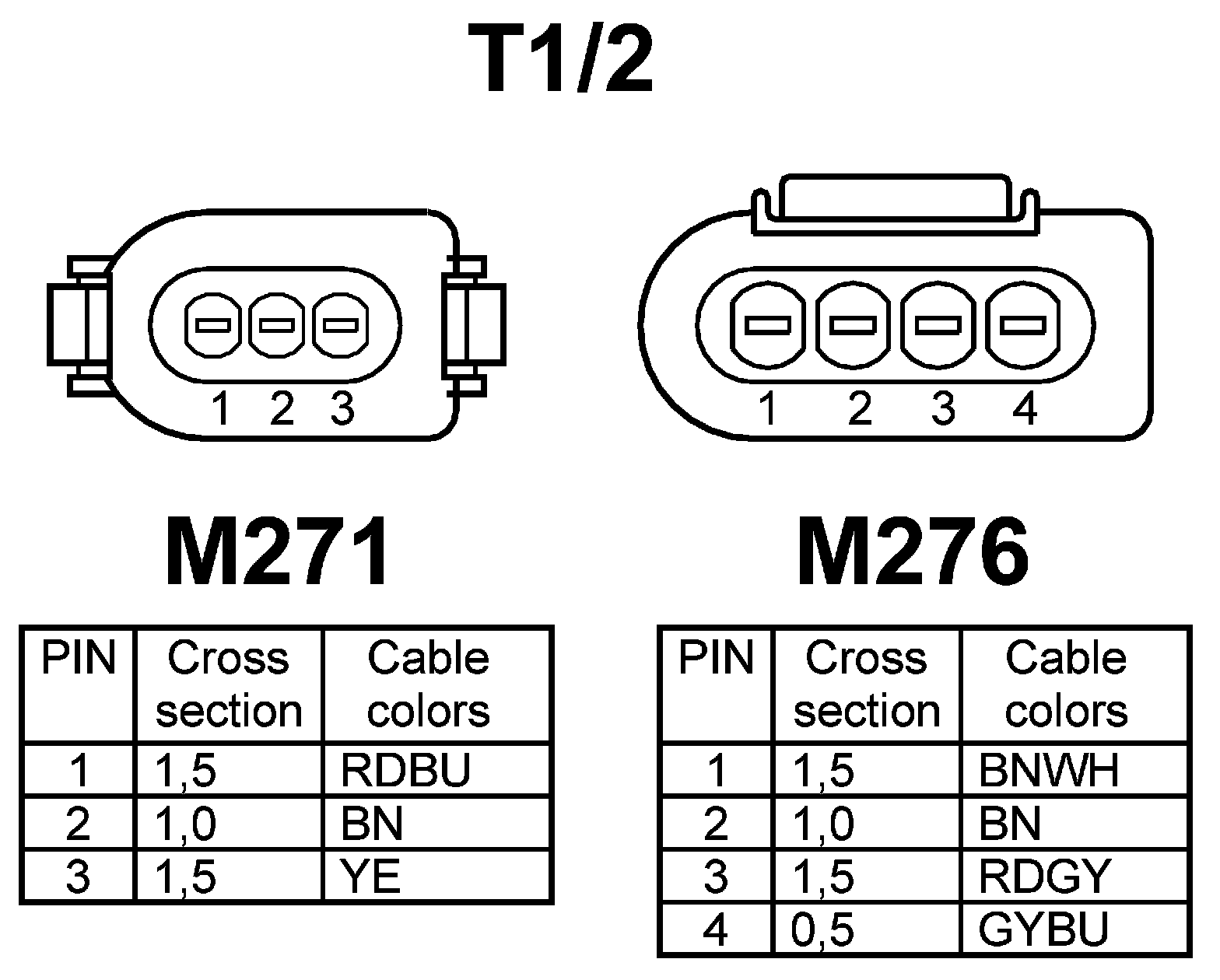 T1/2

1 2 3

1 2 3 4

M271

| PIN | Cross section | Cable colors |
|---|---|---|
| 1 | 1,5 | RDBU |
| 2 | 1,0 | BN |
| 3 | 1,5 | YE |

M276

| PIN | Cross section | Cable colors |
|---|---|---|
| 1 | 1,5 | BNWH |
| 2 | 1,0 | BN |
| 3 | 1,5 | RDGY |
| 4 | 0,5 | GYBU |