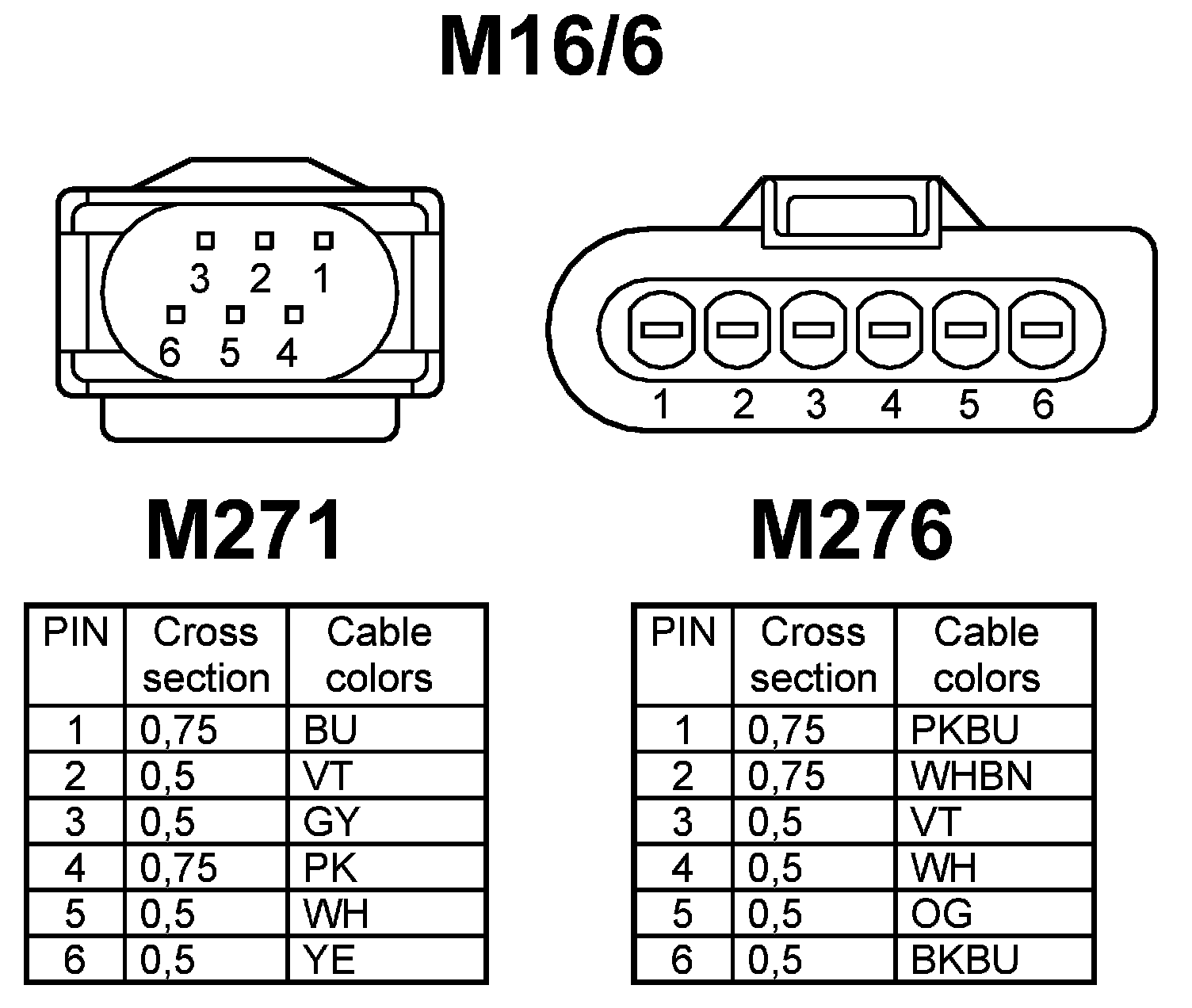 M16/6

3 2 1
6 5 4

1 2 3 4 5 6

M271

| PIN | Cross section | Cable colors |
|---|---|---|
| 1 | 0,75 | BU |
| 2 | 0,5 | VT |
| 3 | 0,5 | GY |
| 4 | 0,75 | PK |
| 5 | 0,5 | WH |
| 6 | 0,5 | YE |

M276

| PIN | Cross section | Cable colors |
|---|---|---|
| 1 | 0,75 | PKBU |
| 2 | 0,75 | WHBN |
| 3 | 0,5 | VT |
| 4 | 0,5 | WH |
| 5 | 0,5 | OG |
| 6 | 0,5 | BKBU |