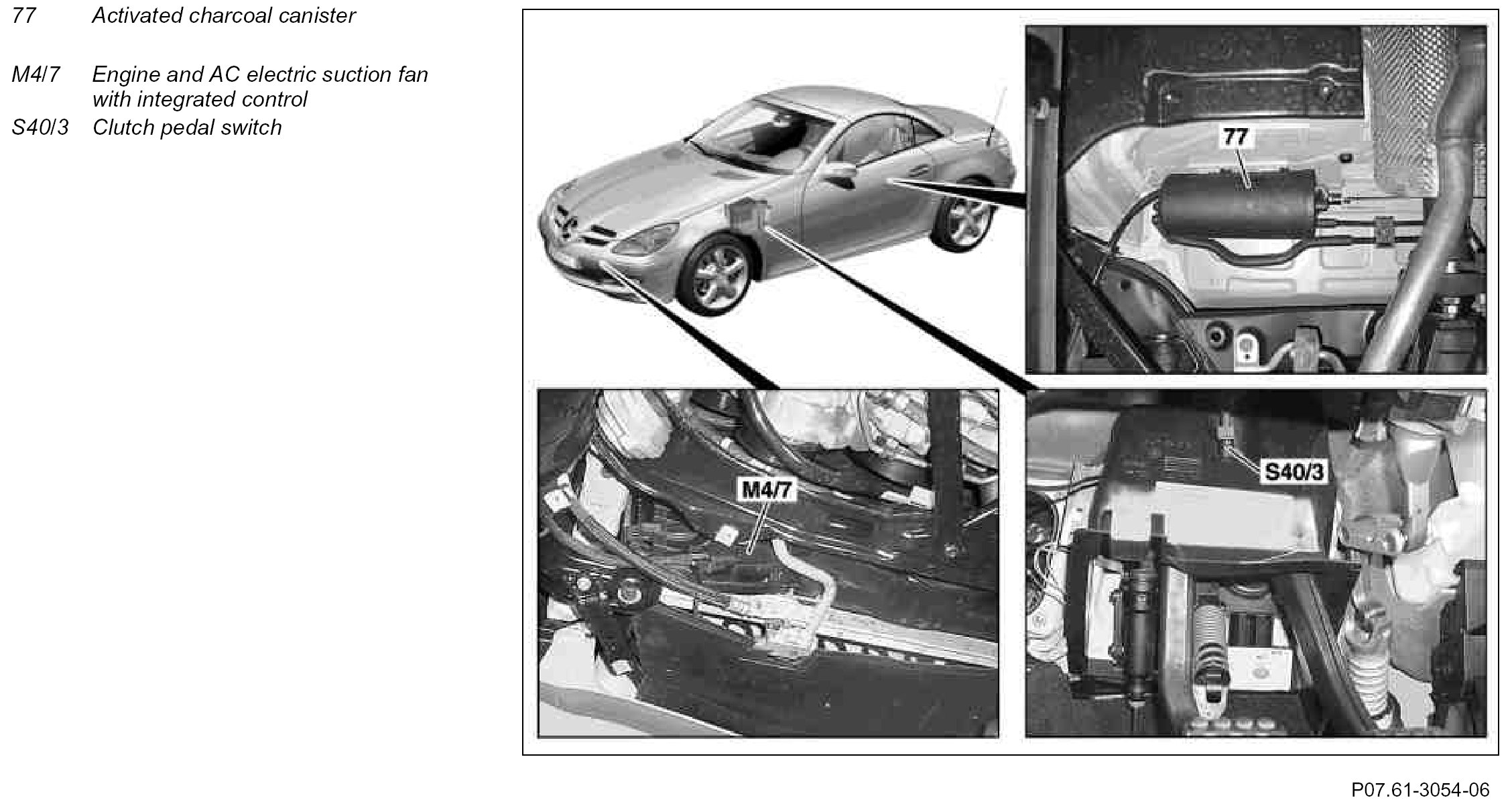 77 Activated charcoal canister

M4/7 Engine and AC electric suction fan with integrated control
S40/3 Clutch pedal switch

77

M4/7

S40/3

P07.61-3054-06