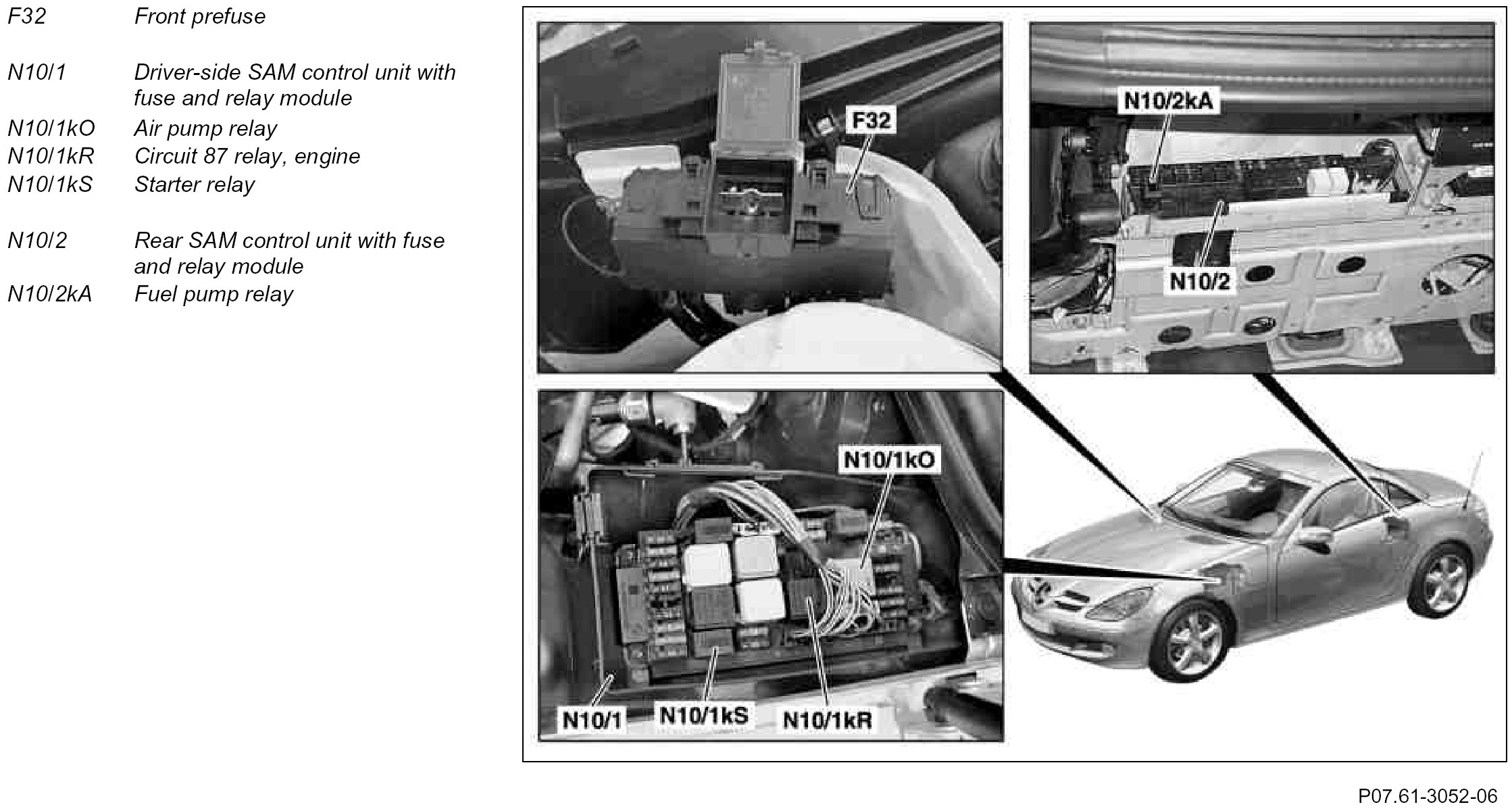 F32 Front prefuse

N10/1 Driver-side SAM control unit with fuse and relay module
N10/1kO Air pump relay
N10/1kR Circuit 87 relay, engine
N10/1kS Starter relay

N10/2 Rear SAM control unit with fuse and relay module
N10/2kA Fuel pump relay

F32

N10/2kA

N10/2

N10/1kO

N10/1

N10/1kS

N10/1kR

P07.61-3052-06