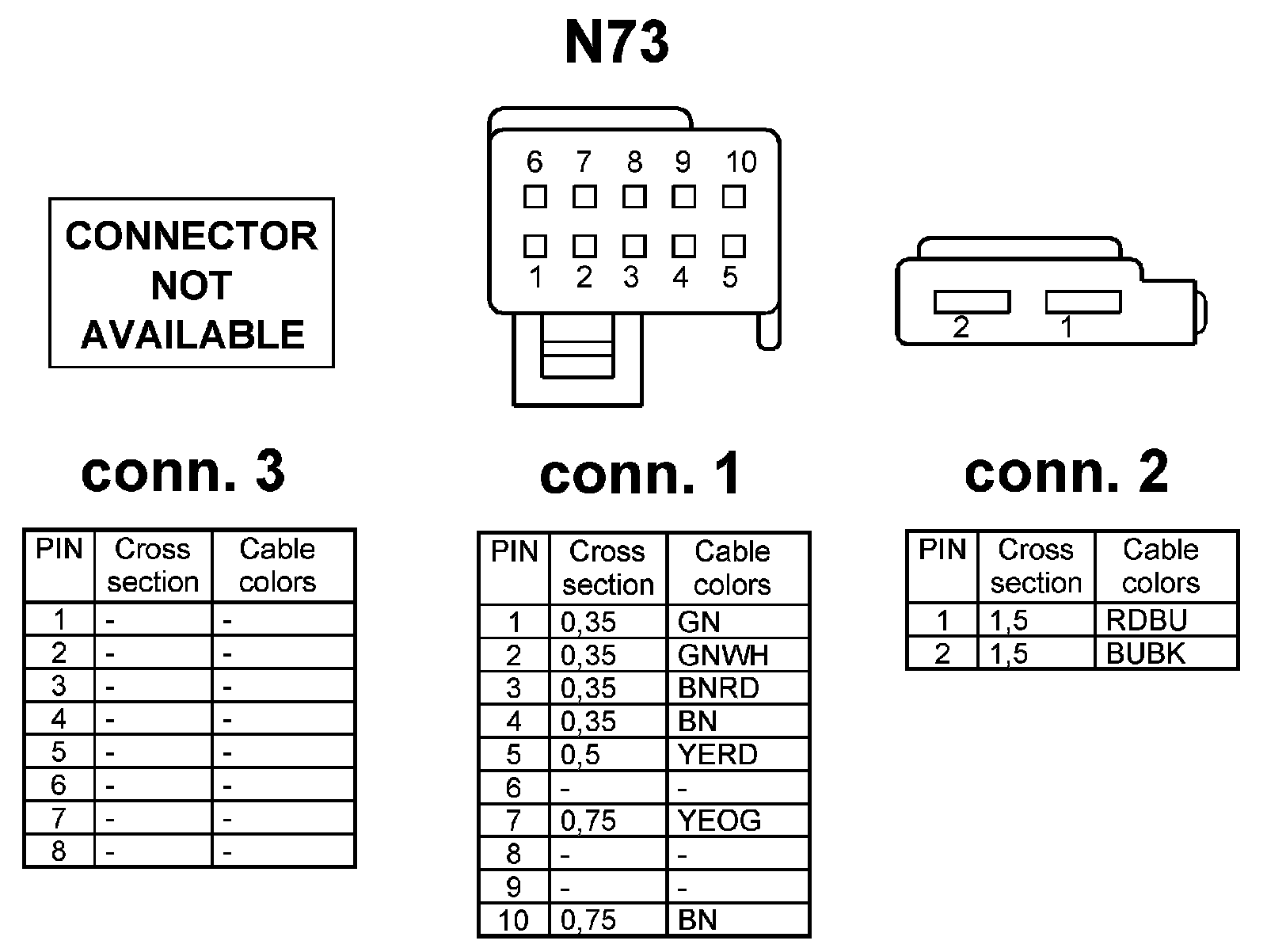 N73

CONNECTOR NOT AVAILABLE

6 7 8 9 10

1 2 3 4 5

2 1

conn. 3

| PIN | Cross section | Cable colors |
|---|---|---|
| 1 | - | - |
| 2 | - | - |
| 3 | - | - |
| 4 | - | - |
| 5 | - | - |
| 6 | - | - |
| 7 | - | - |
| 8 | - | - |

conn. 1

| PIN | Cross section | Cable colors |
|---|---|---|
| 1 | 0,35 | GN |
| 2 | 0,35 | GNWH |
| 3 | 0,35 | BNRD |
| 4 | 0,35 | BN |
| 5 | 0,5 | YERD |
| 6 | - | - |
| 7 | 0,75 | YEOG |
| 8 | - | - |
| 9 | - | - |
| 10 | 0,75 | BN |

conn. 2

| PIN | Cross section | Cable colors |
|---|---|---|
| 1 | 1,5 | RDBU |
| 2 | 1,5 | BUBK |