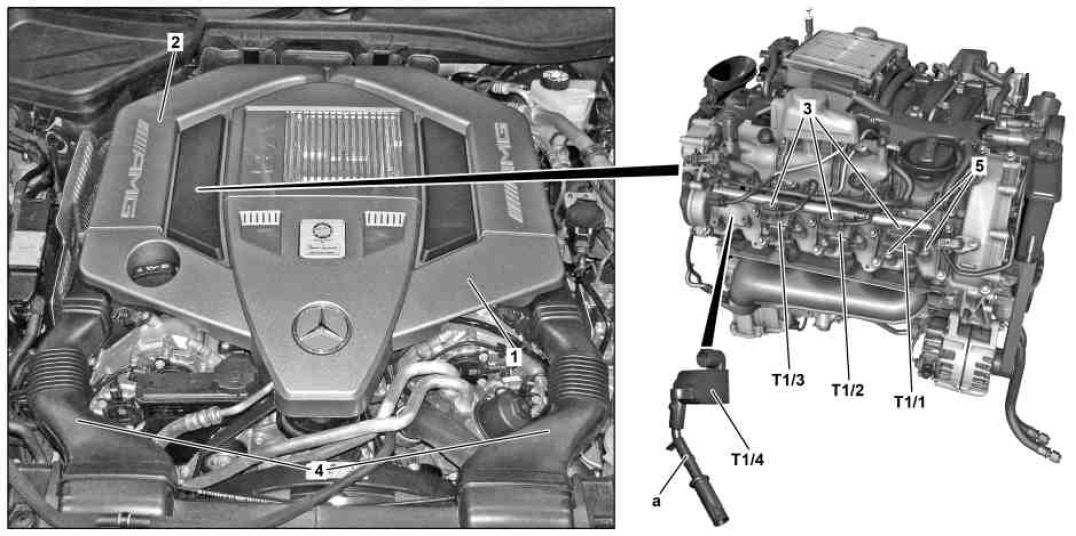 2
AMG
AMG
1
4
3
5
T1/3
T1/2
T1/1
T1/4
a