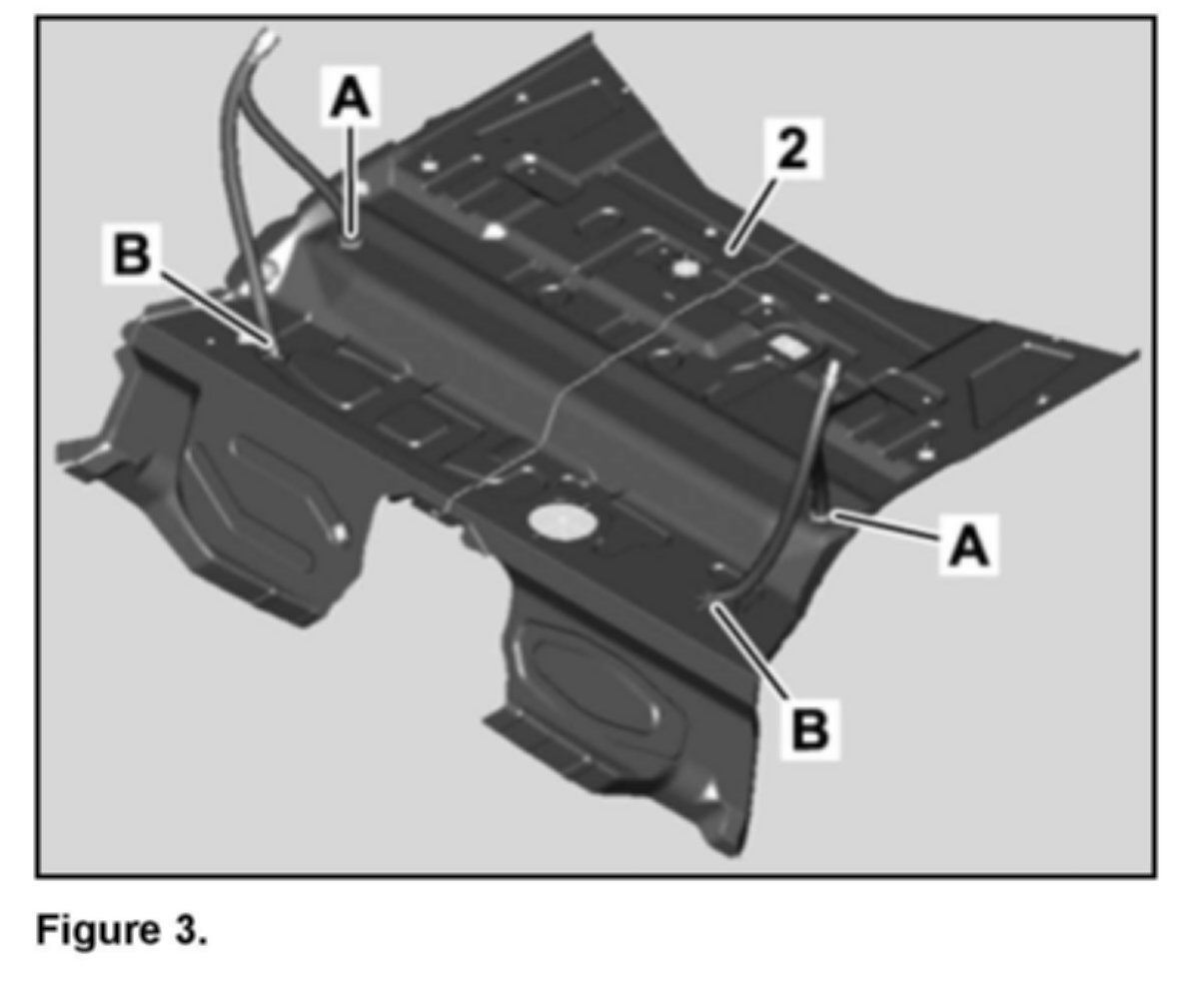 A
2
B
A
B

Figure 3.