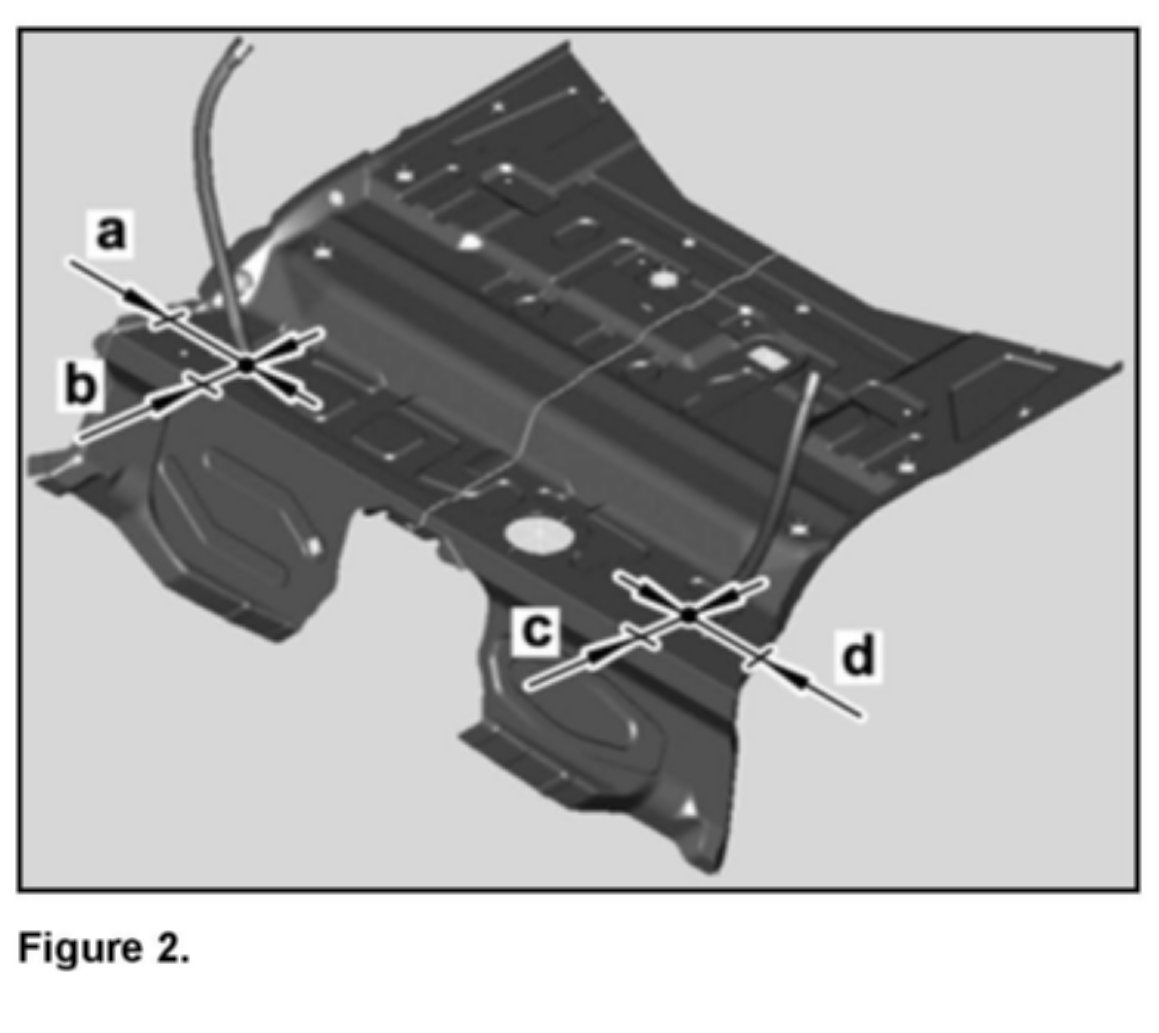 a
b
c
d

Figure 2.