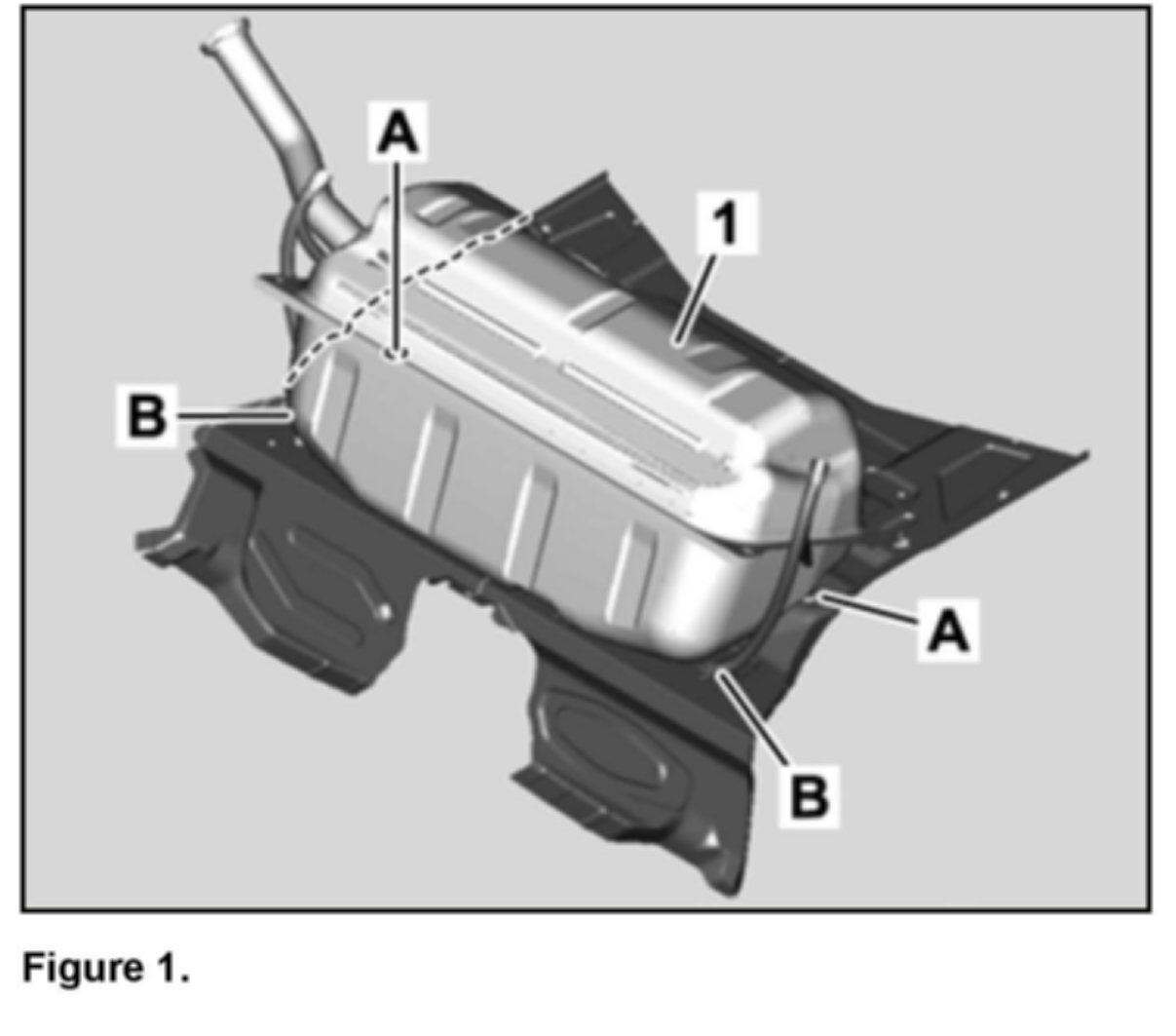 A
1
B
A
B
Figure 1.