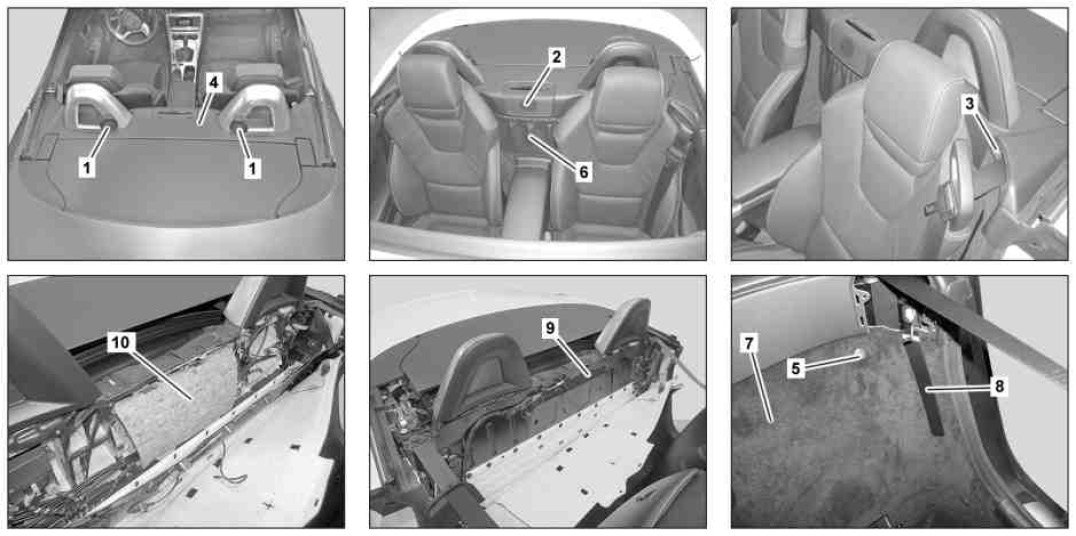 1
4
1

2
6

3

10

9

7
5
8