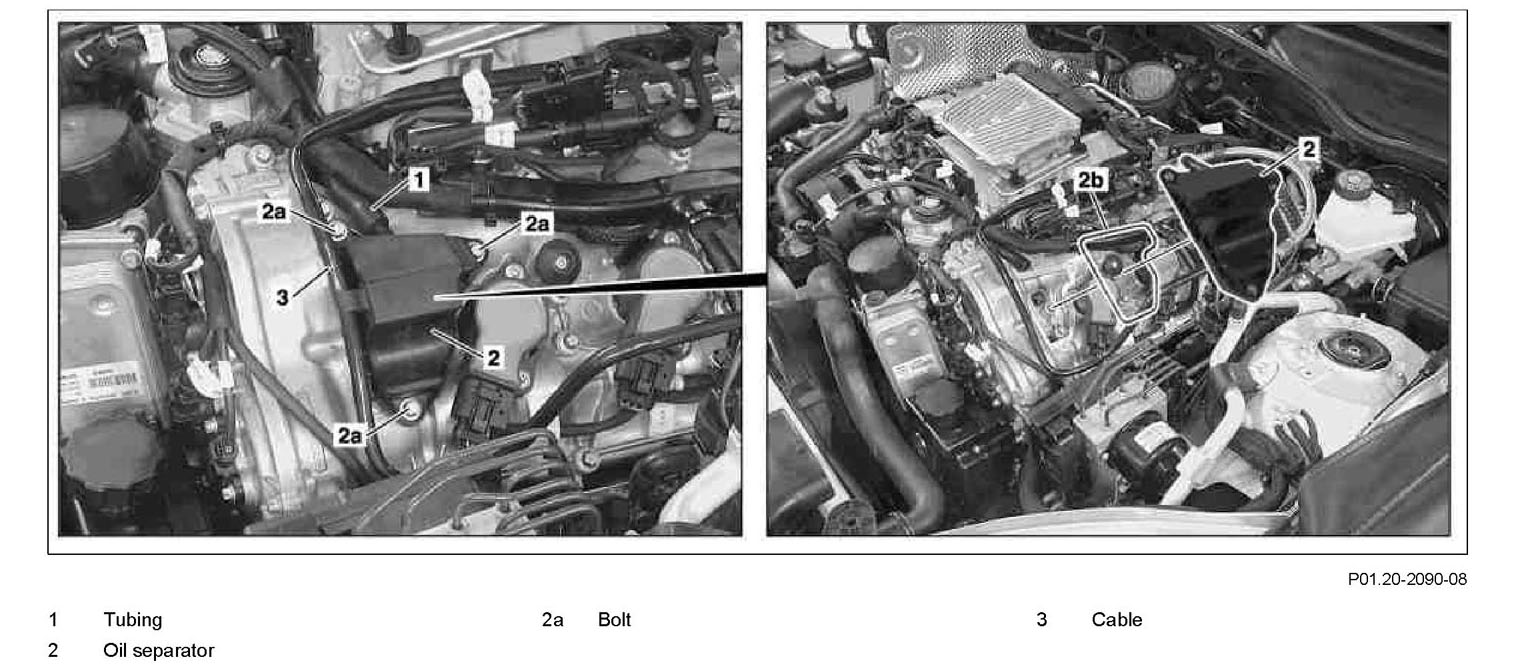 1
2a
2a
3
2
2a
2b
2

P01.20-2090-08

1 Tubing
2 Oil separator

2a Bolt

3 Cable