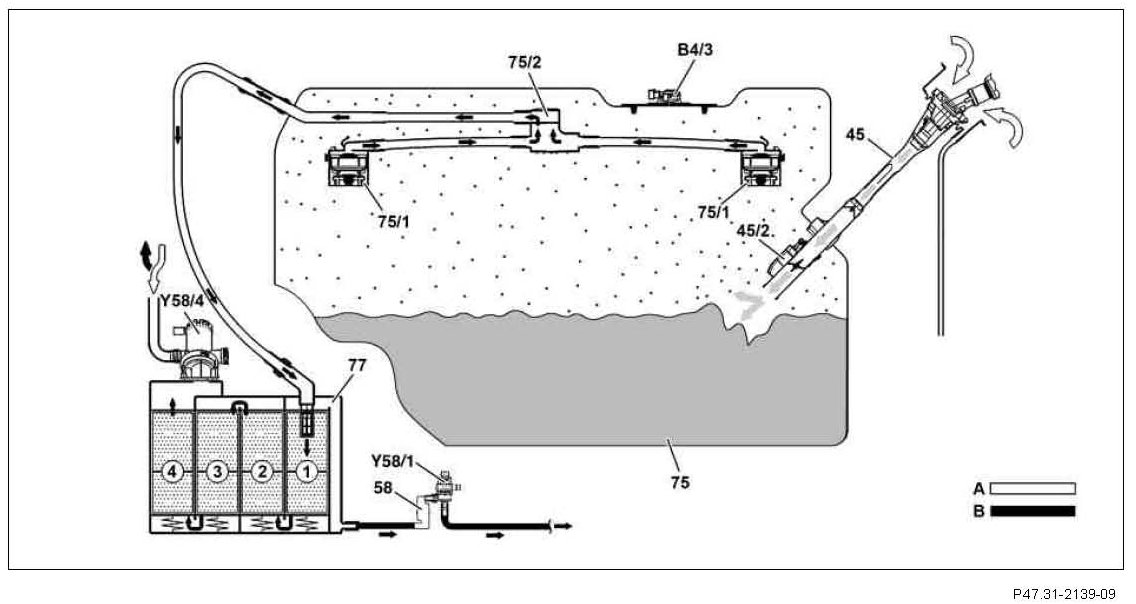 75/2
B4/3
45
75/1
75/1
45/2
Y58/4
77
4
3
2
1
Y58/1
58
75
A
B
P47.31-2139-09