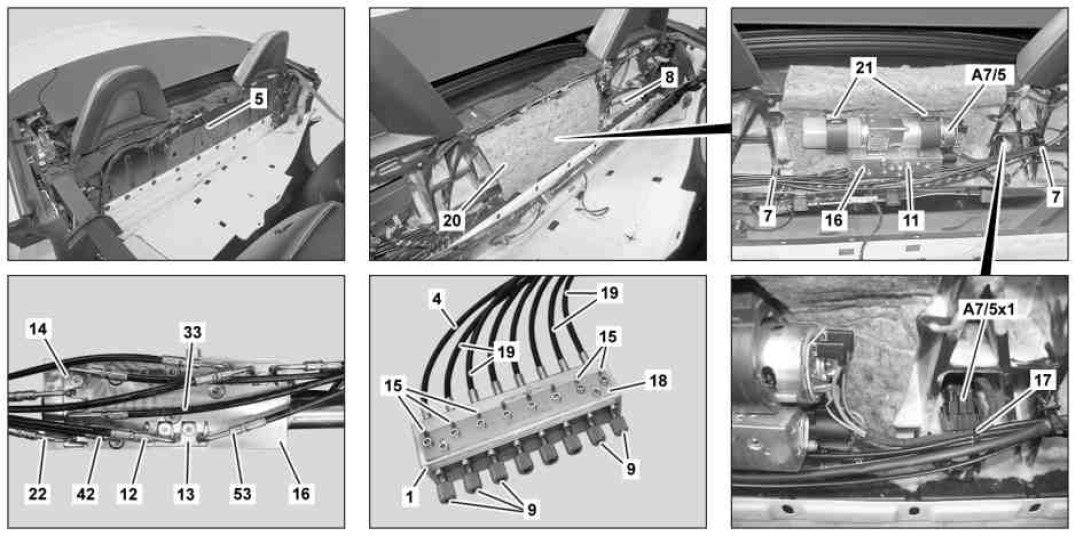 5

8

20

21

A7/5

7

16

11

7

14

33

22

42

12

13

53

16

4

19

19

15

15

18

1

9

9

A7/5x1

17