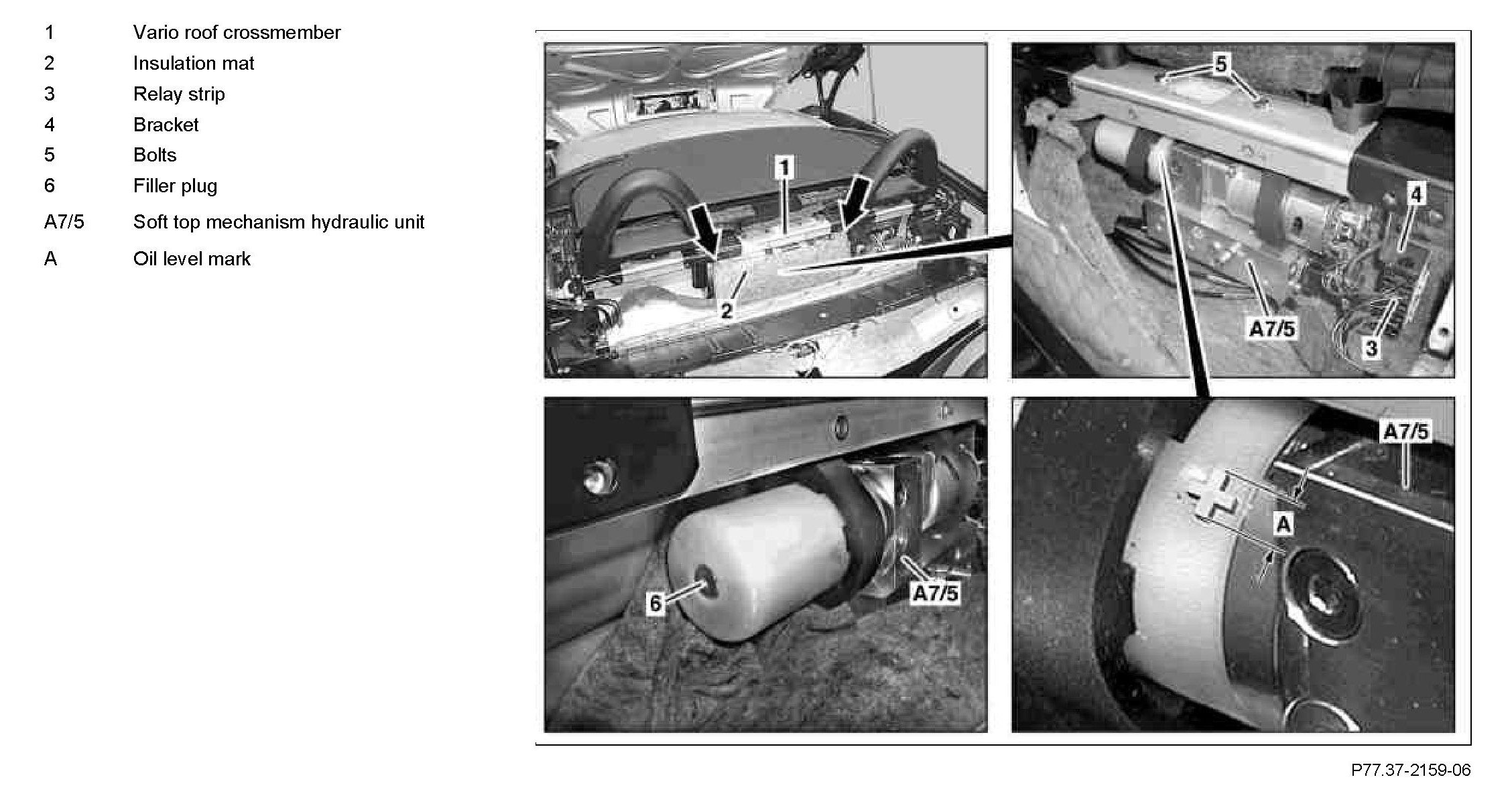 | | |
|---|---|
| 1 | Vario roof crossmember |
| 2 | Insulation mat |
| 3 | Relay strip |
| 4 | Bracket |
| 5 | Bolts |
| 6 | Filler plug |
| A7/5 | Soft top mechanism hydraulic unit |
| A | Oil level mark |

1
2
5
4
A7/5
3
6
A7/5
A7/5
A

P77.37-2159-06